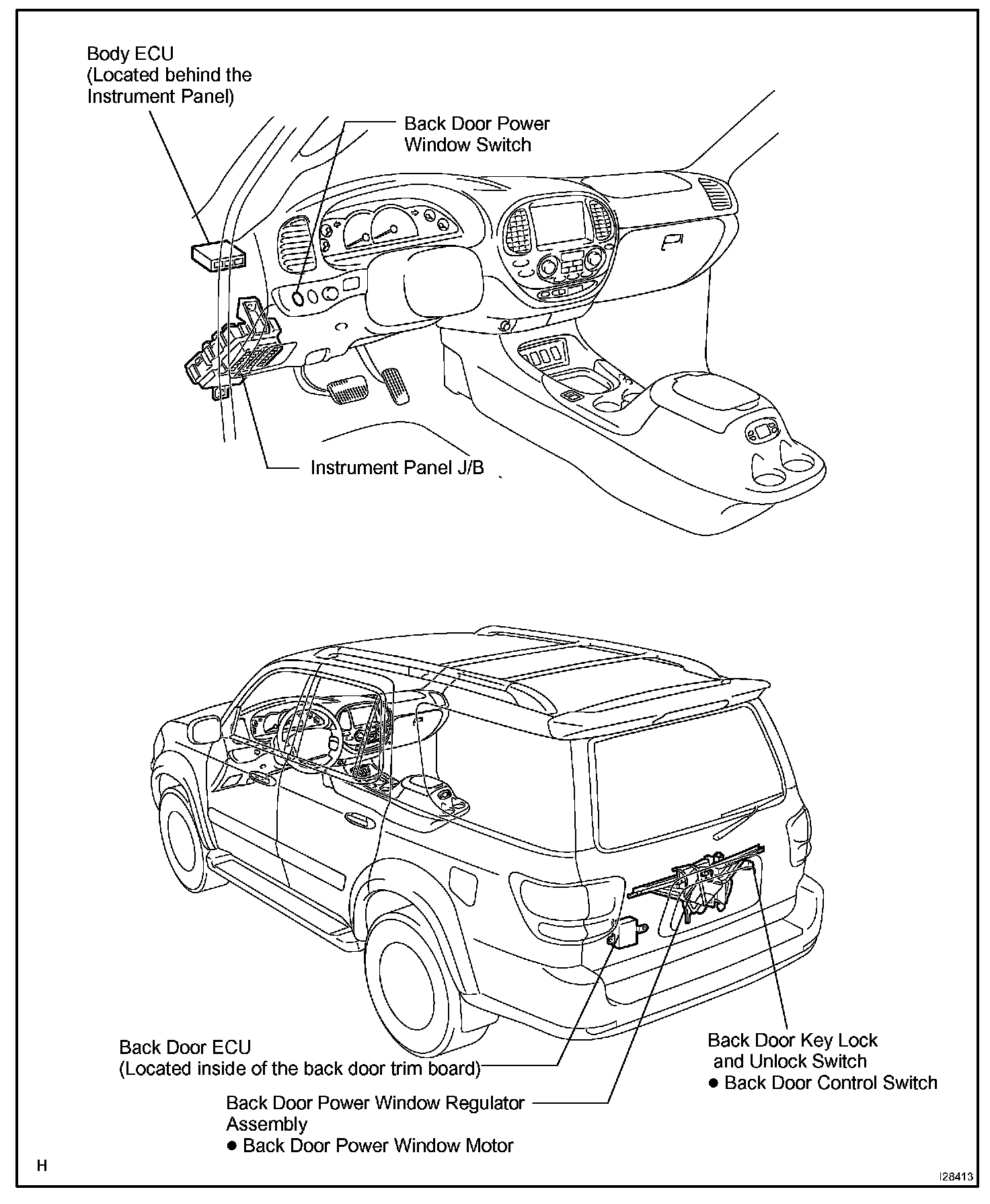 Body ECU
(Located behind the Instrument Panel)

Back Door Power Window Switch

Instrument Panel J/B

Back Door ECU
(Located inside of the back door trim board)

Back Door Power Window Regulator Assembly
● Back Door Power Window Motor

Back Door Key Lock and Unlock Switch
● Back Door Control Switch

H

I28413