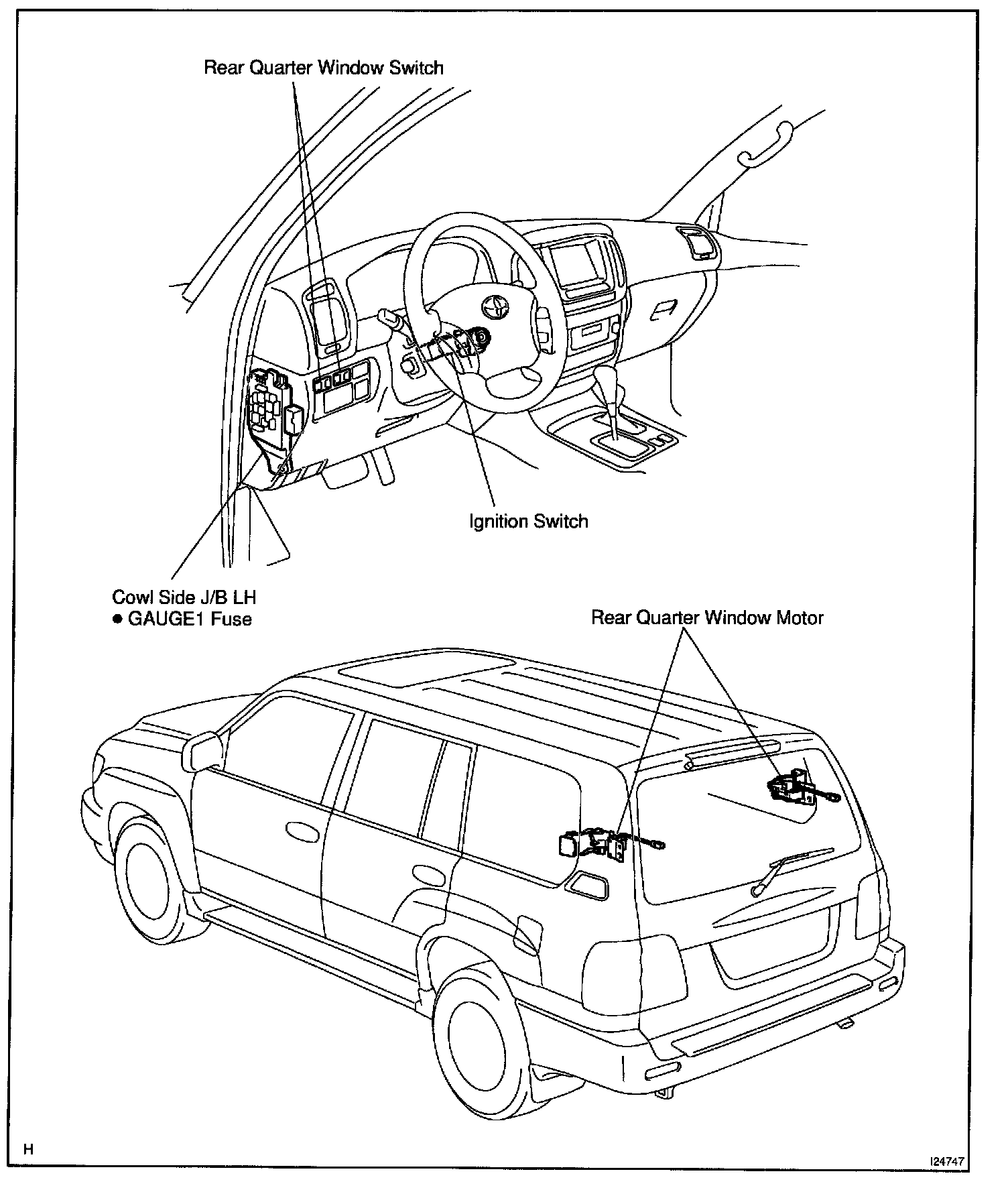 Rear Quarter Window Switch

Ignition Switch

Cowl Side J/B LH
● GAUGE1 Fuse

Rear Quarter Window Motor

H

I24747