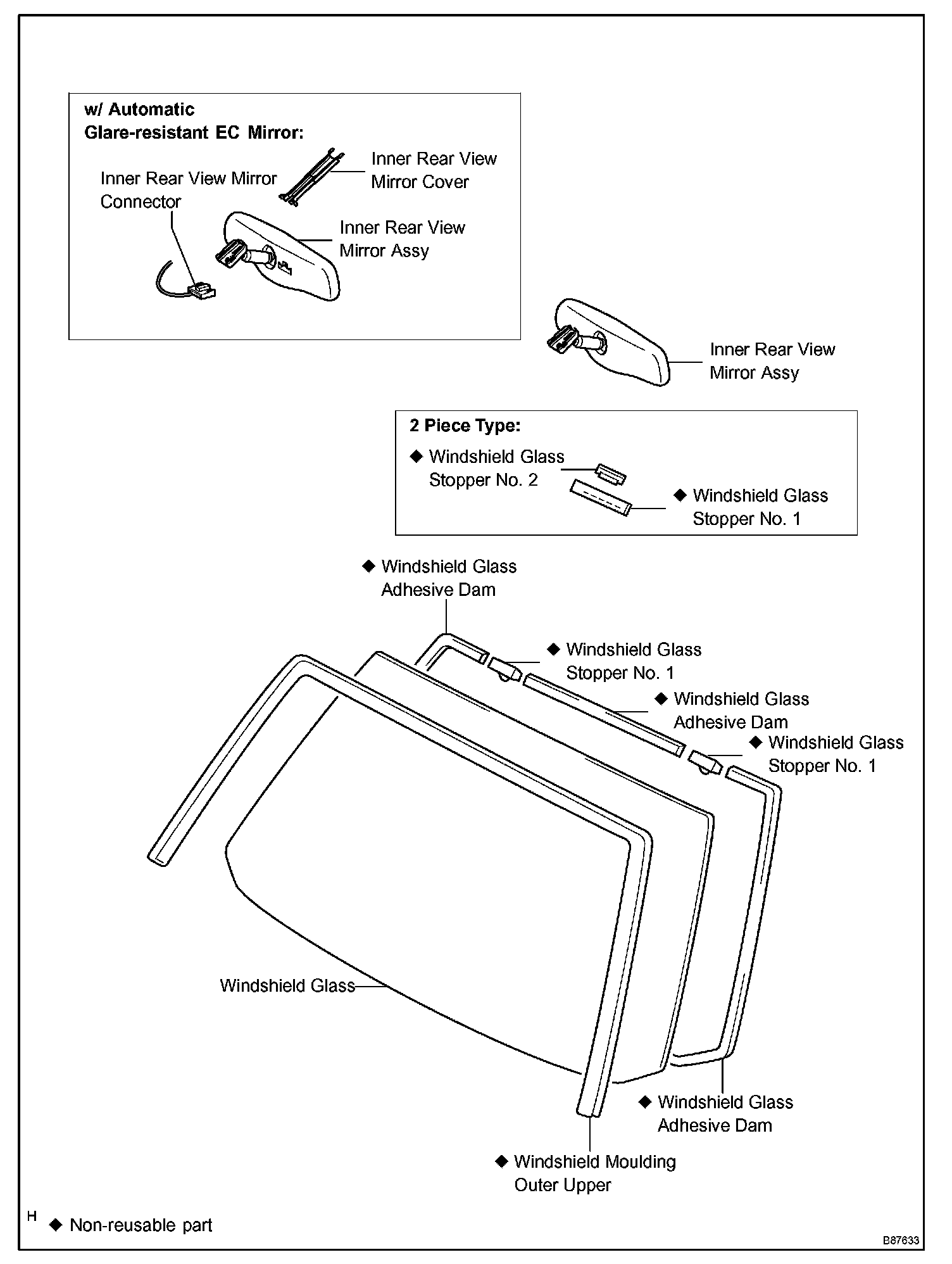 w/ Automatic
Glare-resistant EC Mirror:

Inner Rear View Mirror Connector

Inner Rear View Mirror Cover

Inner Rear View Mirror Assy

Inner Rear View Mirror Assy

2 Piece Type:

◆ Windshield Glass Stopper No. 2

◆ Windshield Glass Stopper No. 1

◆ Windshield Glass Adhesive Dam

◆ Windshield Glass Stopper No. 1

◆ Windshield Glass Adhesive Dam

◆ Windshield Glass Stopper No. 1

Windshield Glass

◆ Windshield Glass Adhesive Dam

◆ Windshield Moulding Outer Upper

H ◆ Non-reusable part

B87633