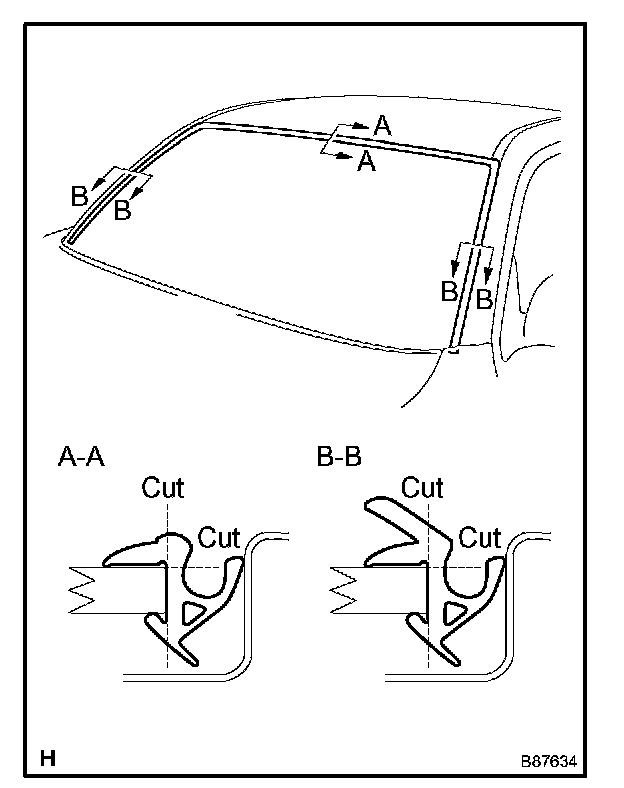 A
A
B
B
B
B

A-A
Cut
Cut

B-B
Cut
Cut

H
B87634