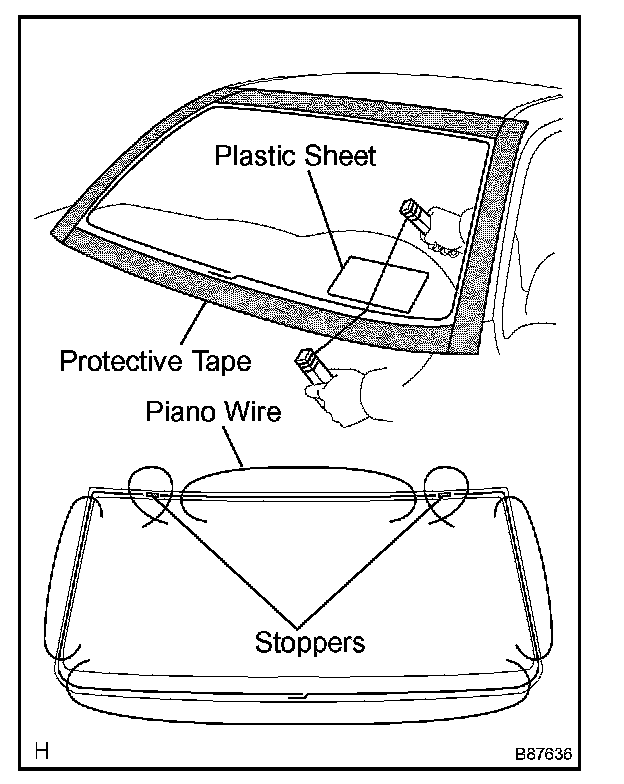 Plastic Sheet

Protective Tape

Piano Wire

Stoppers

H

B87636