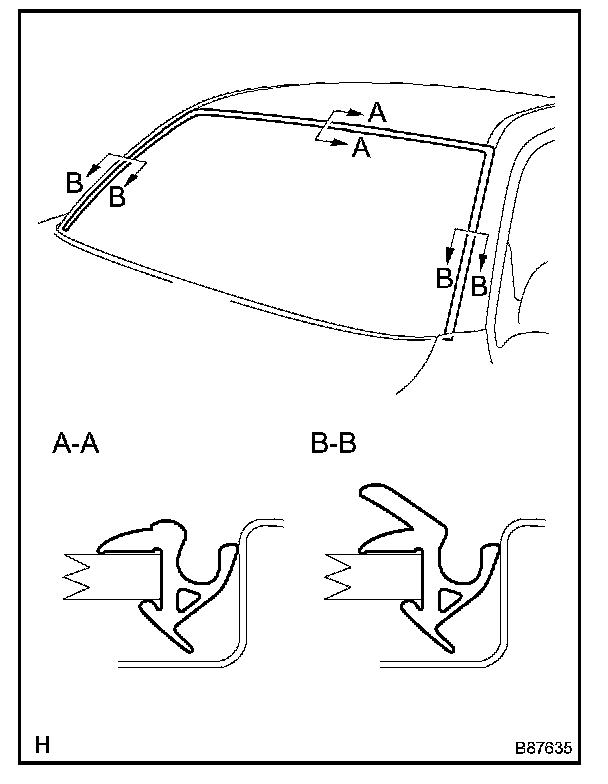 A
A
B
B
B
B

A-A

B-B

H

B87635