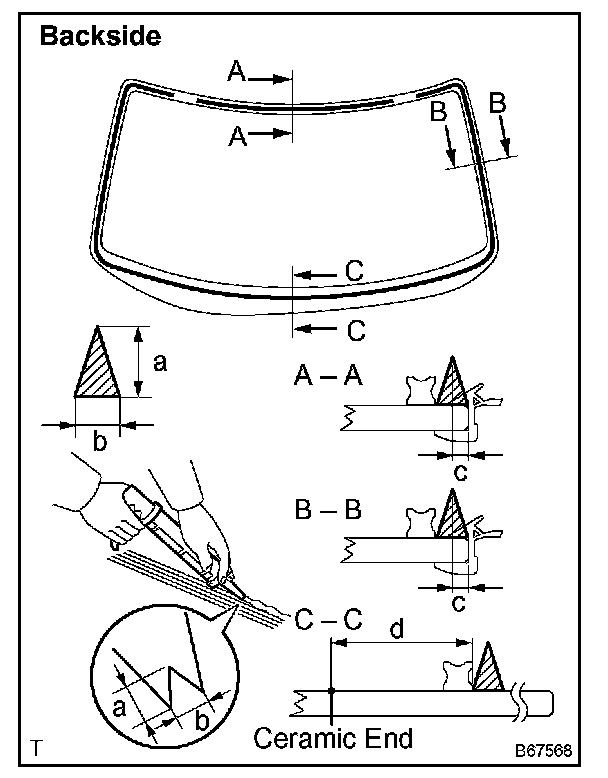 Backside

A
A
B
B
C
C

a
b

A – A
c

B – B
c

C – C
d

a
b

Ceramic End

T
B67568