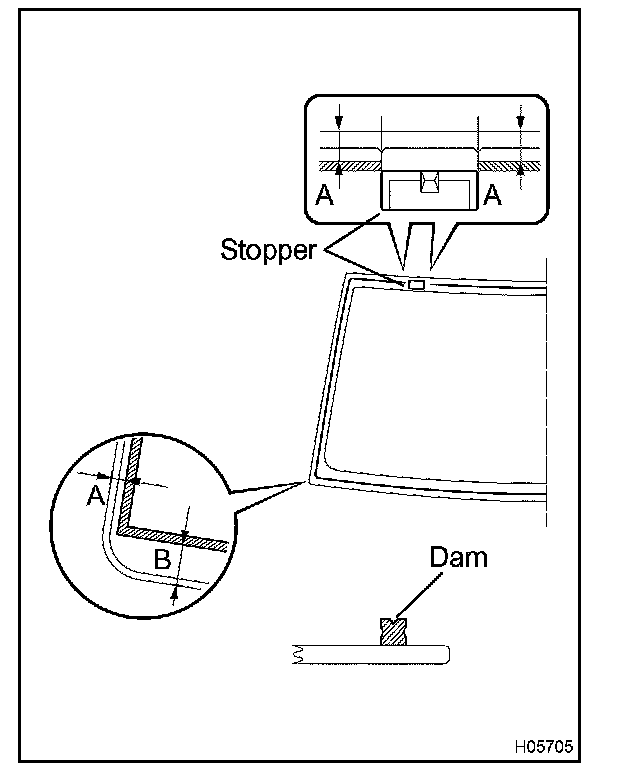 A
A
Stopper
A
B
Dam
H05705