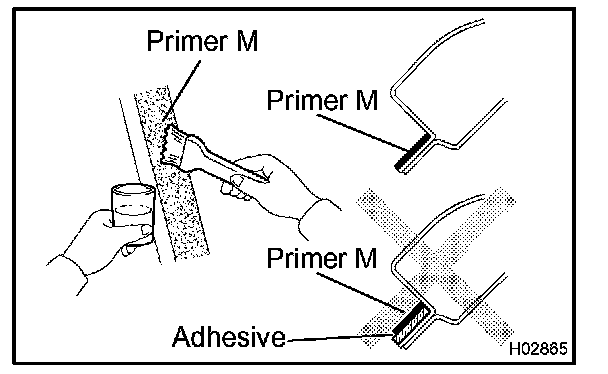 Primer M

Primer M

Primer M

Adhesive

H02865