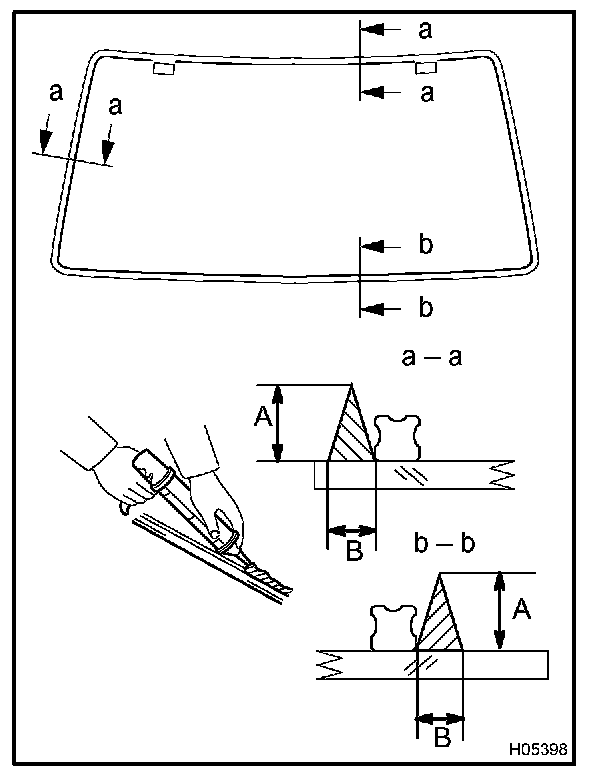 a
a
a
a
b
b
a – a
A
B
b – b
A
B
H05398