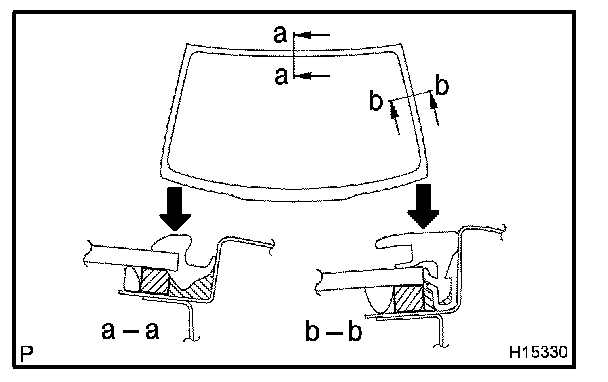 a
a
b
b
a – a
b – b
P
H15330