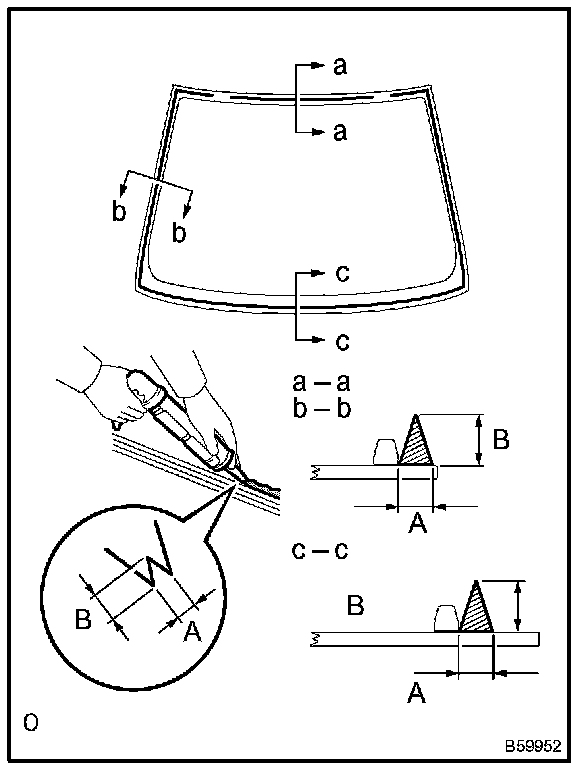 a
a
b
b
c
c
a – a
b – b
B
A
c – c
B
A
B
A
O
B59952