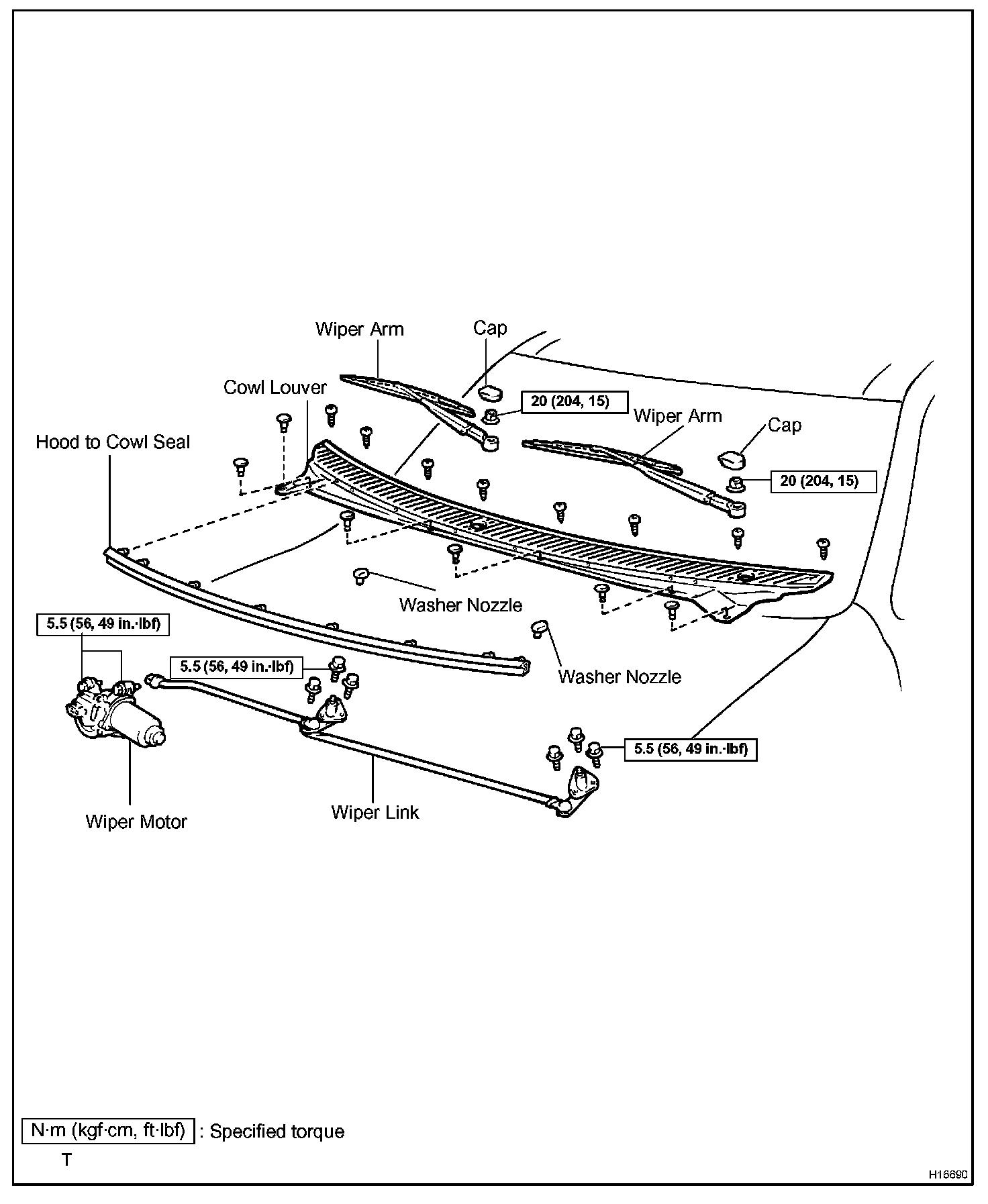 Wiper Arm

Cap

Cowl Louver

20 (204, 15)

Wiper Arm

Cap

Hood to Cowl Seal

20 (204, 15)

Washer Nozzle

5.5 (56, 49 in.·lbf)

5.5 (56, 49 in.·lbf)

Washer Nozzle

5.5 (56, 49 in.·lbf)

Wiper Motor

Wiper Link

N·m (kgf·cm, ft·lbf) : Specified torque

T

H16690