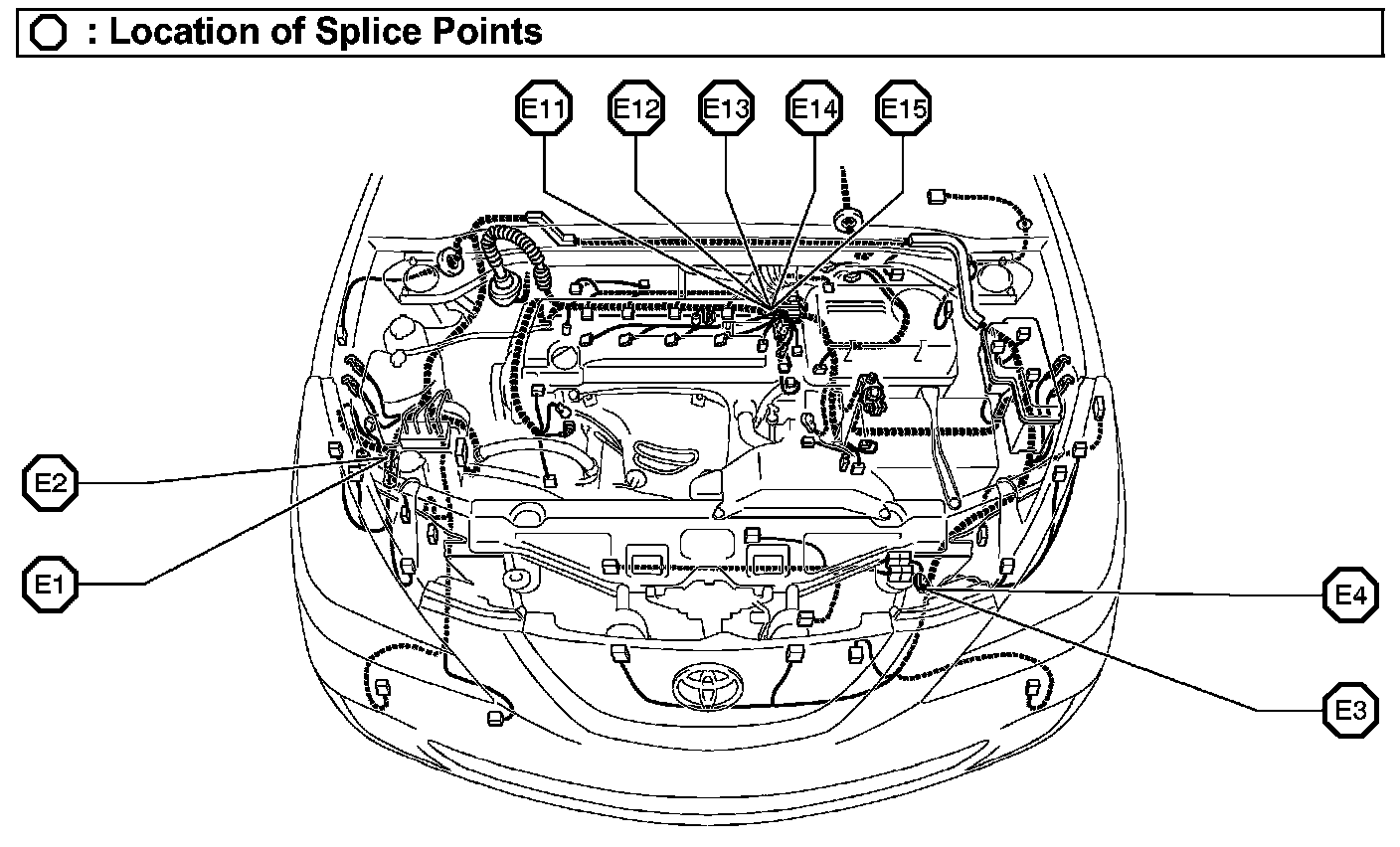 : Location of Splice Points

E11 E12 E13 E14 E15

E2

E1

E4

E3