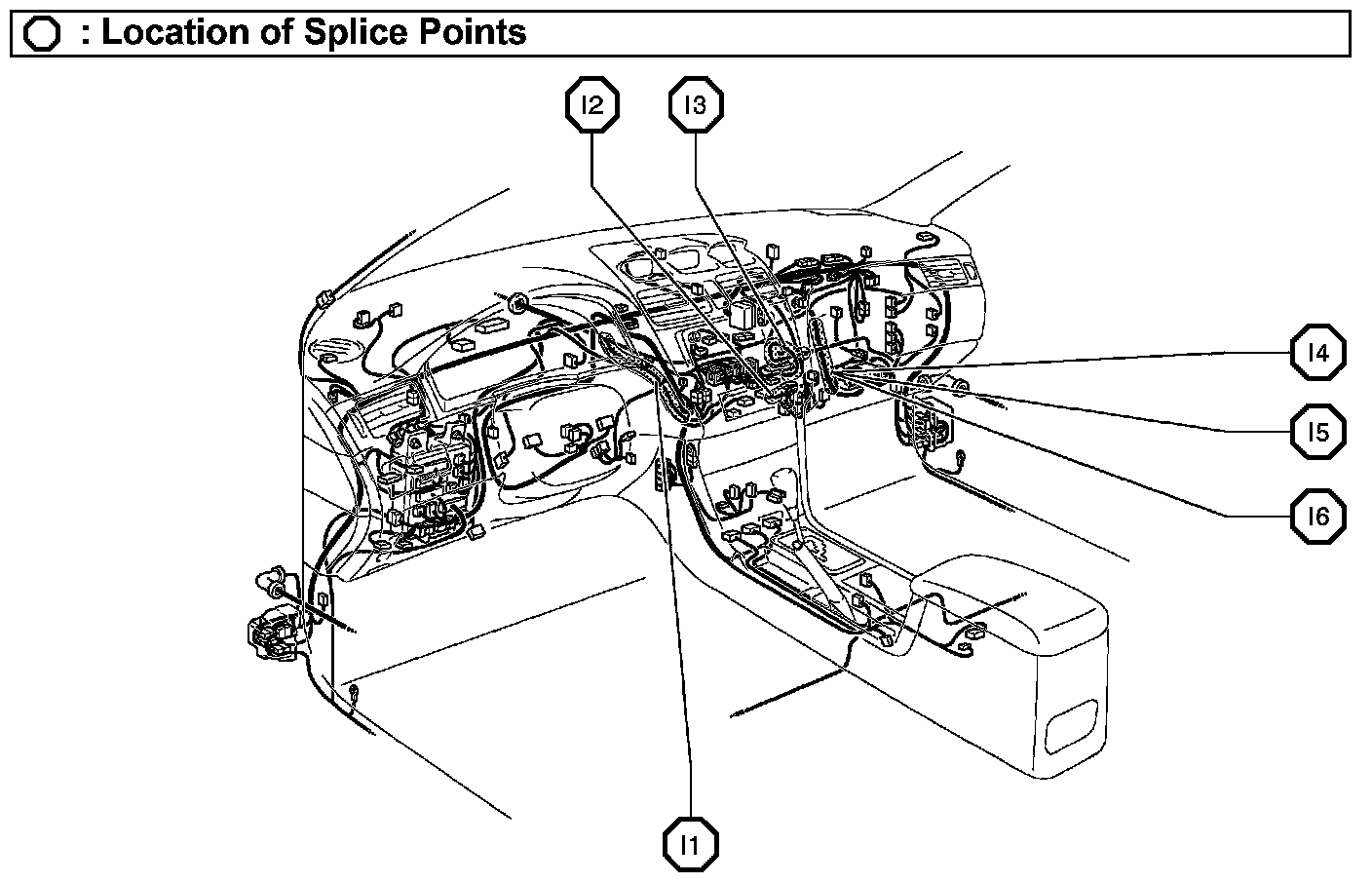 : Location of Splice Points

I2

I3

I4

I5

I6

I1