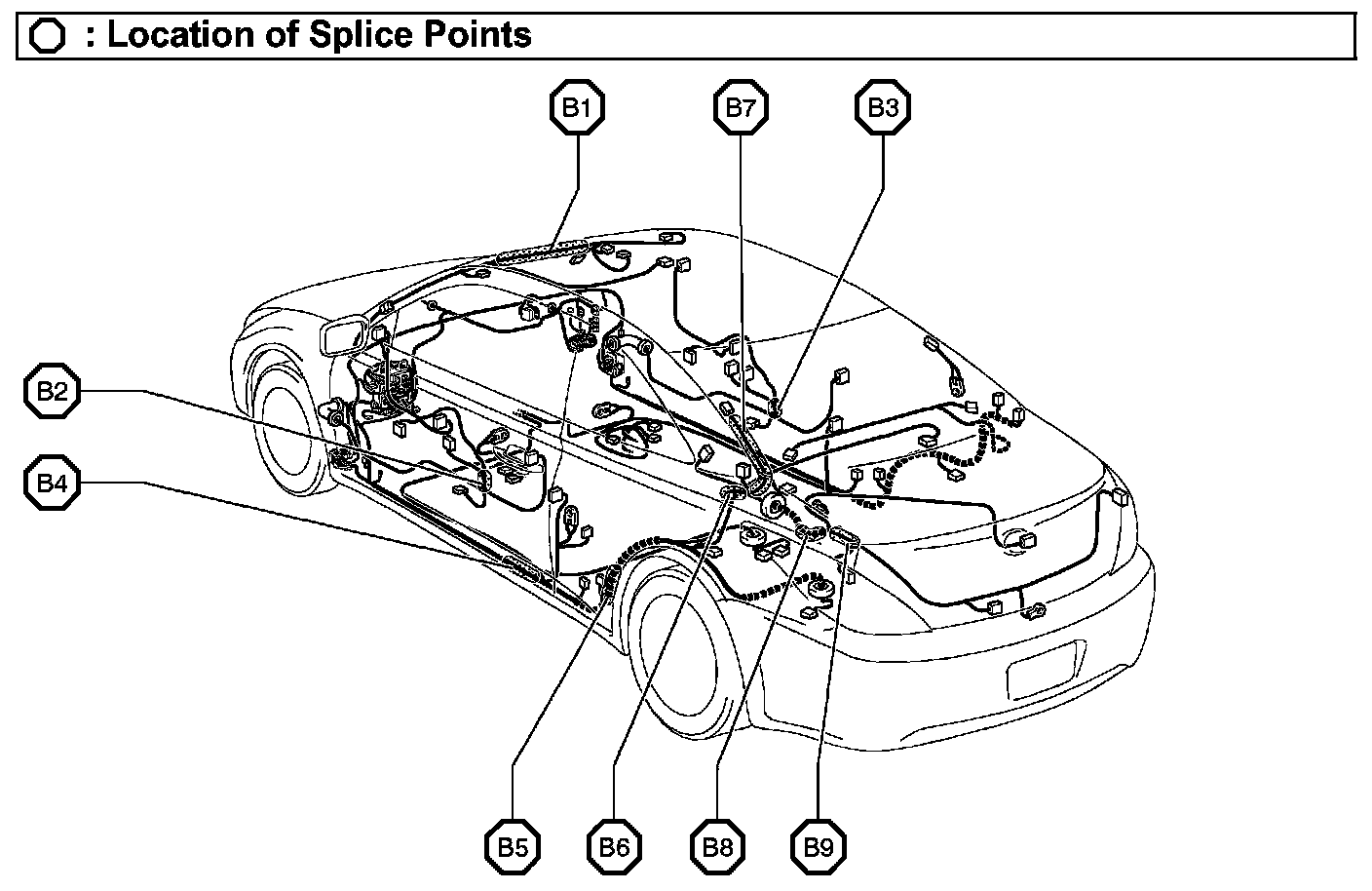 : Location of Splice Points

B1
B7
B3
B2
B4
B5
B6
B8
B9