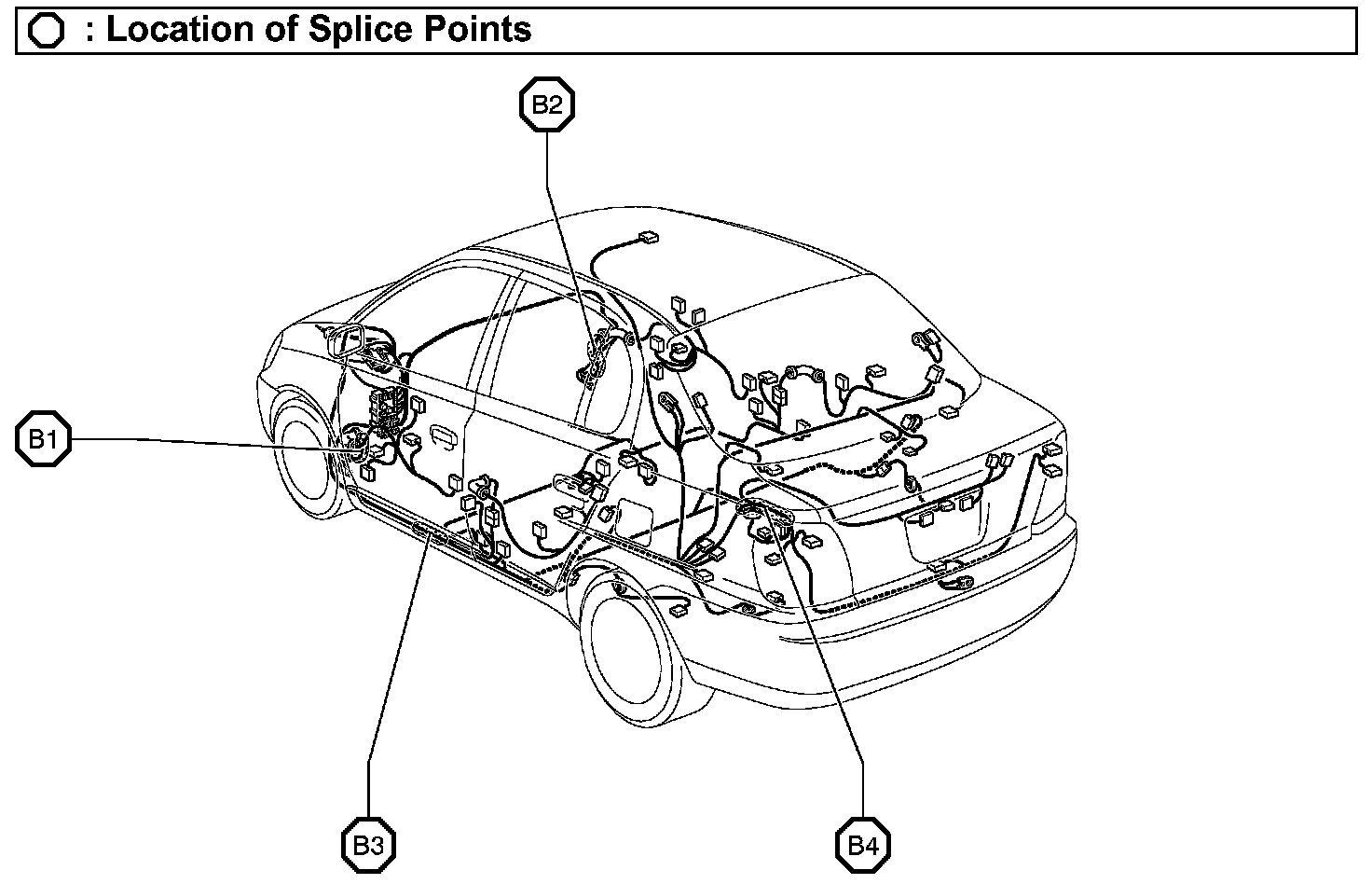 : Location of Splice Points

B2

B1

B3

B4