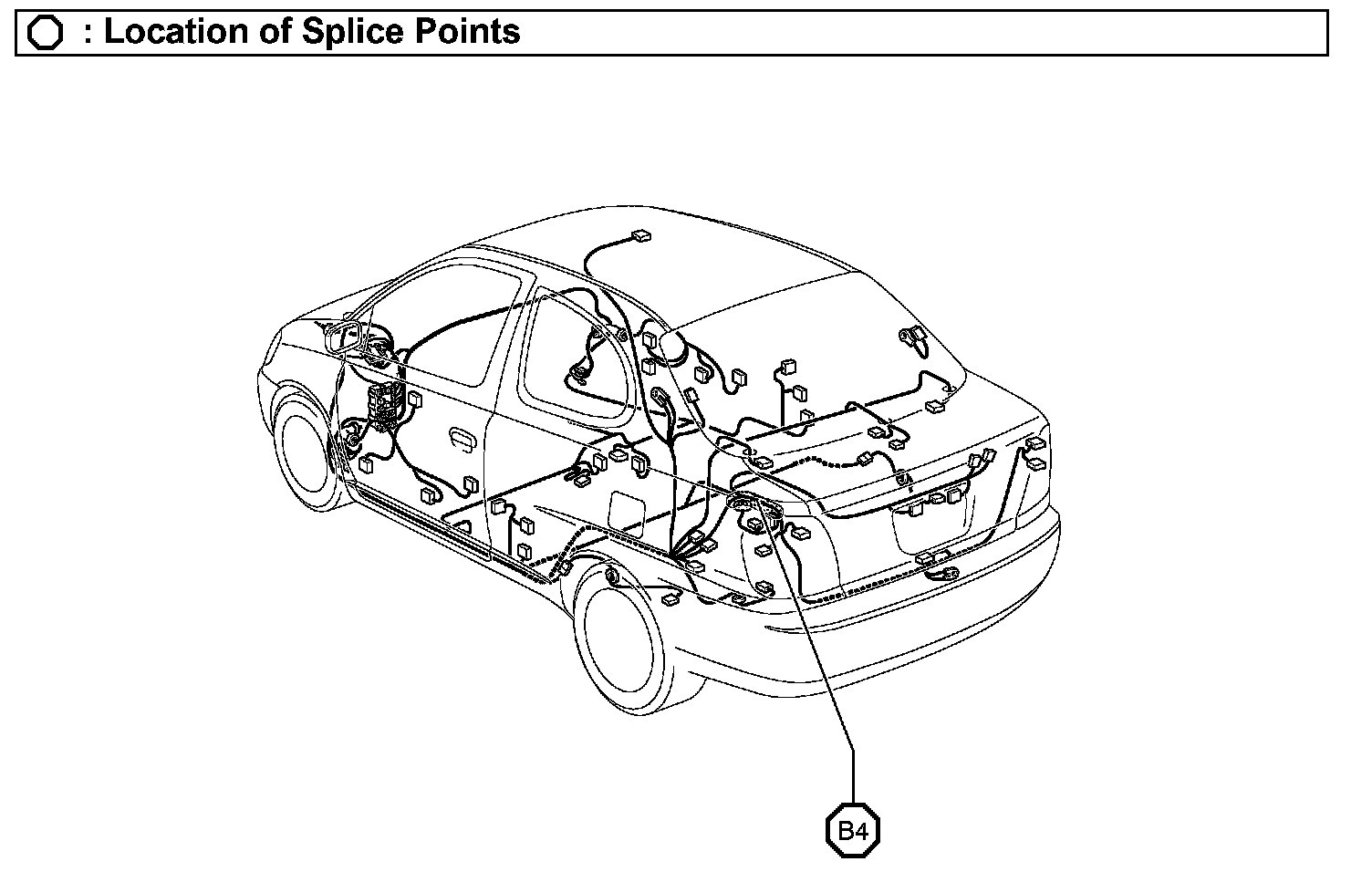 : Location of Splice Points

B4