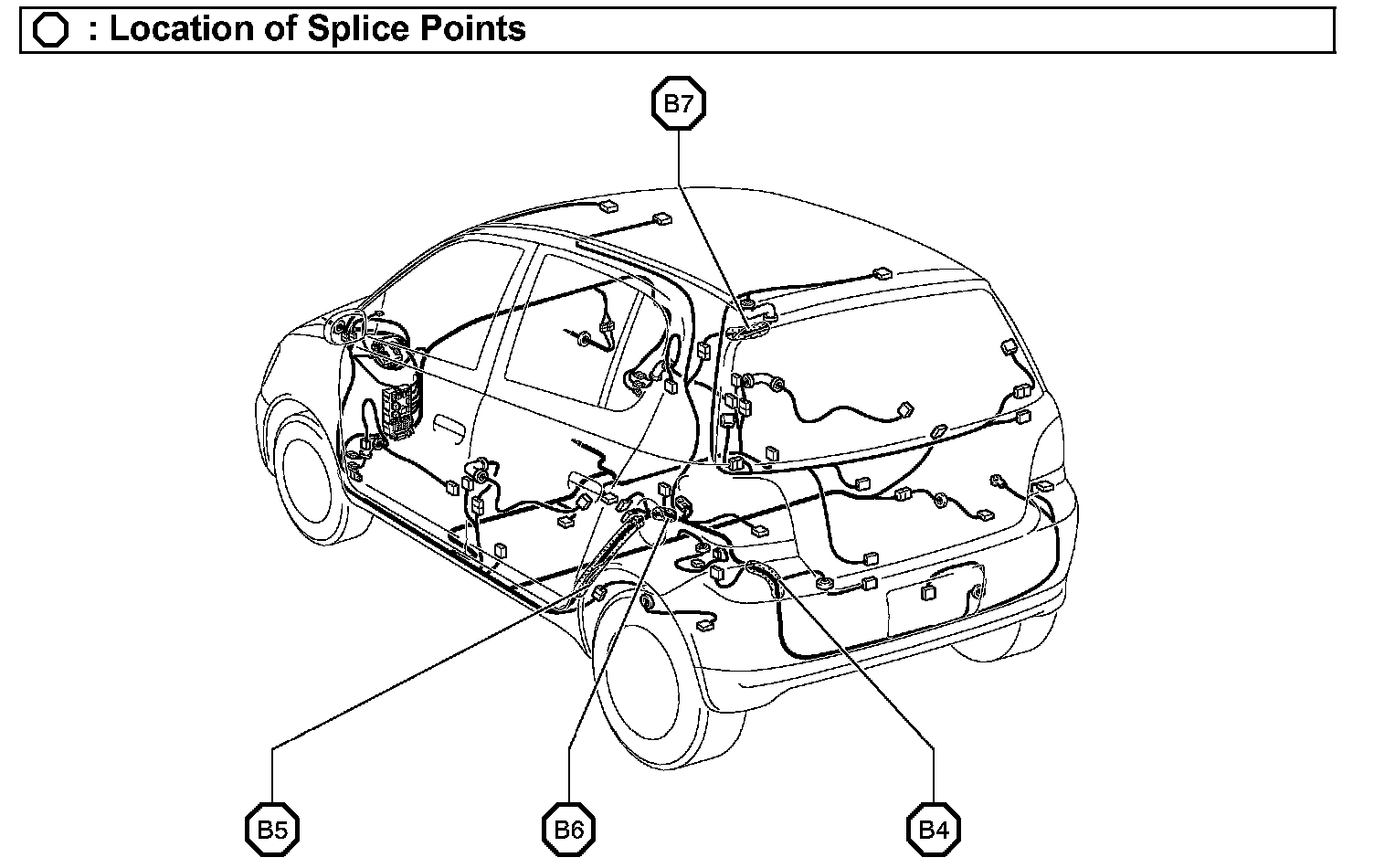 : Location of Splice Points

B7

B5

B6

B4