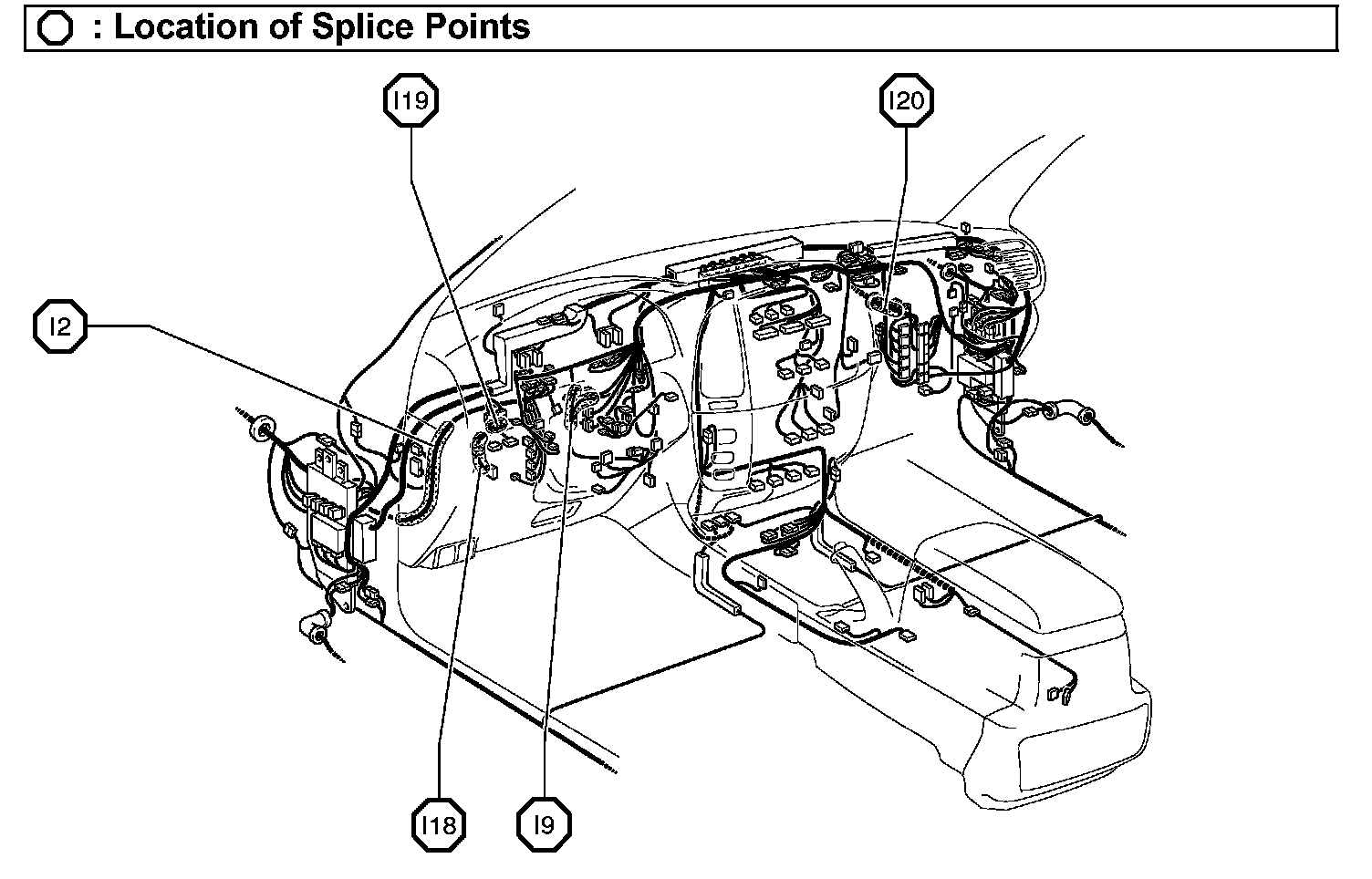 : Location of Splice Points

I19

I20

I2

I18

I9