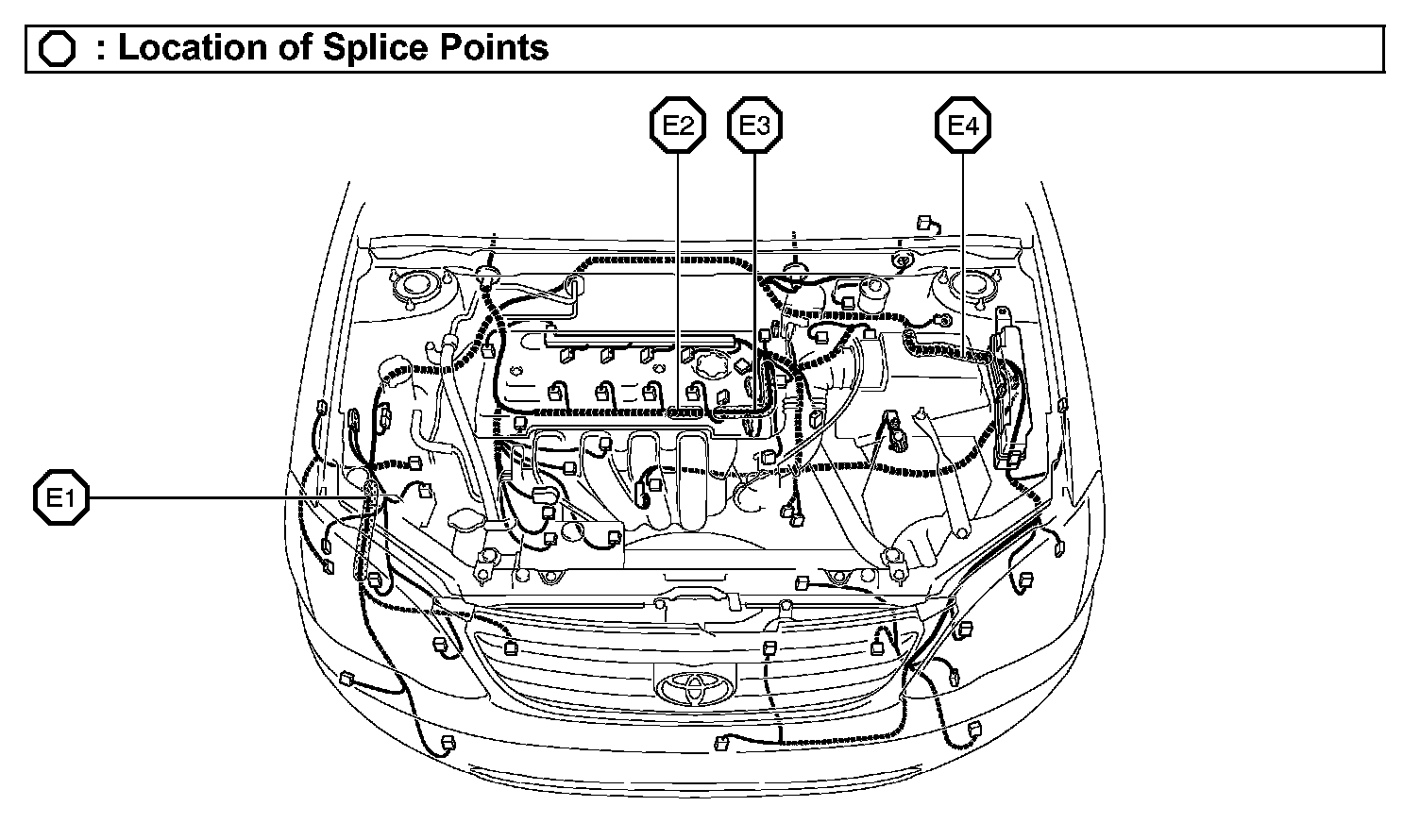 : Location of Splice Points

E2
E3
E4
E1