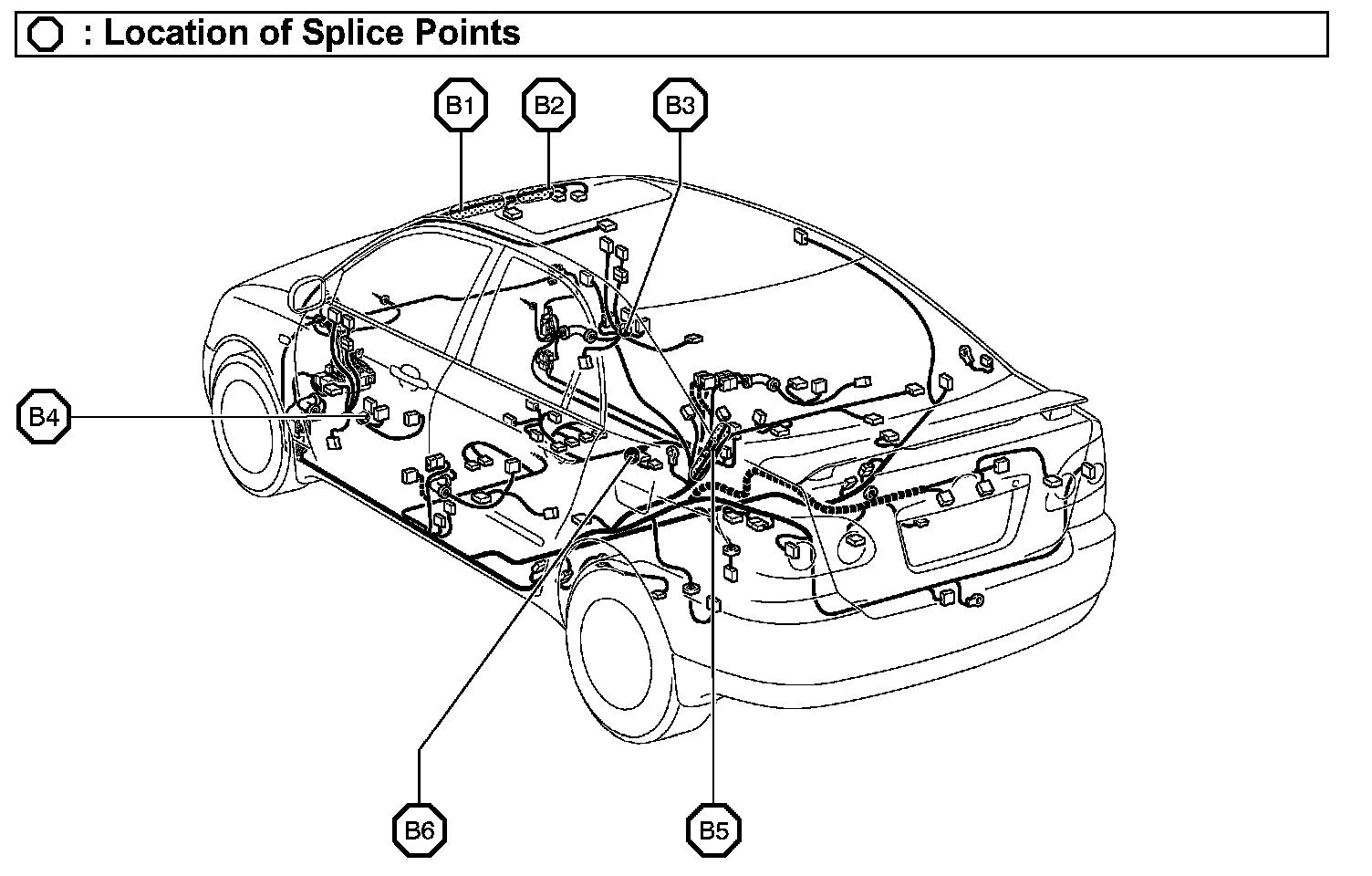 : Location of Splice Points

B1
B2
B3
B4
B6
B5