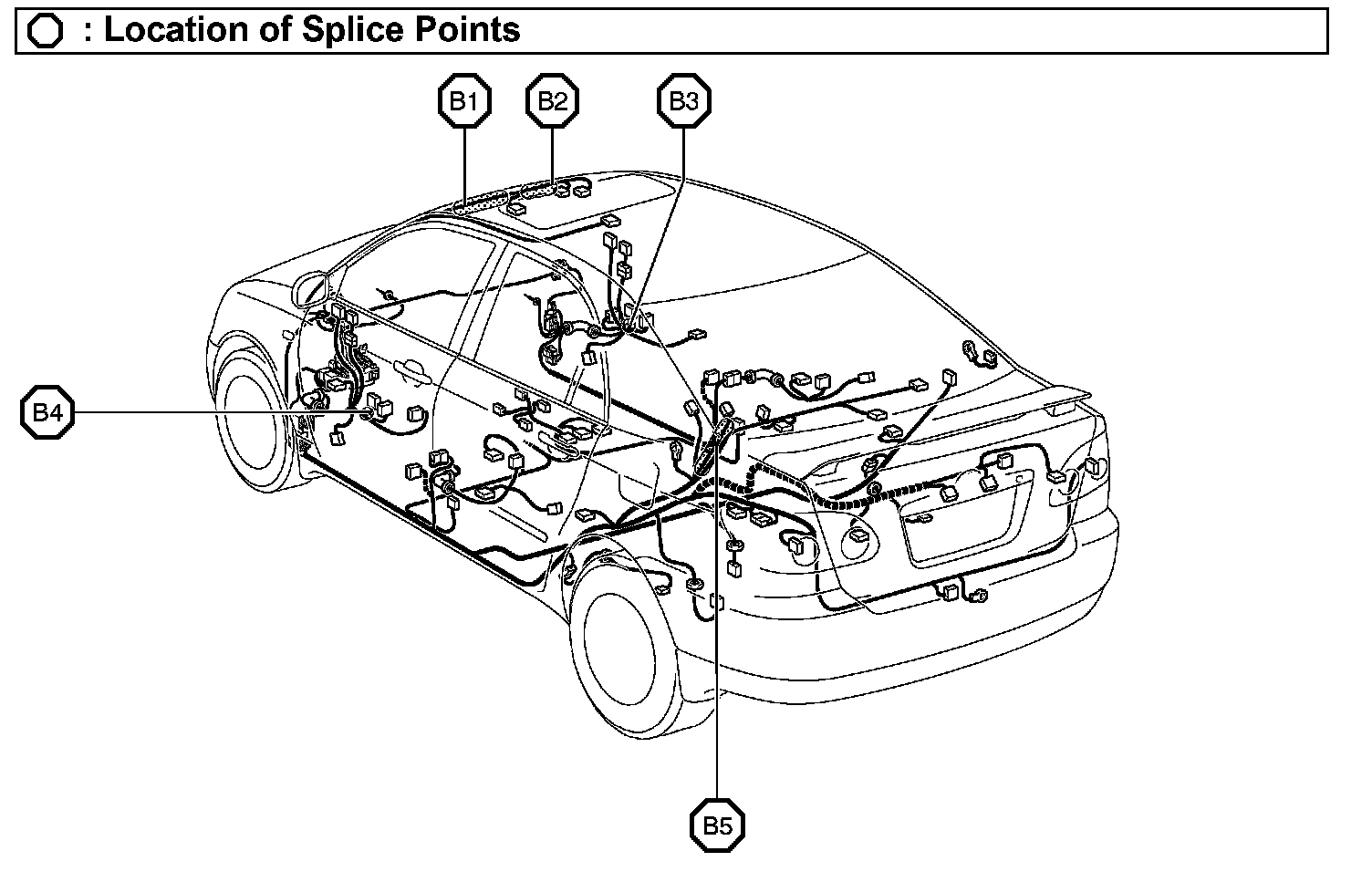 : Location of Splice Points

B1

B2

B3

B4

B5