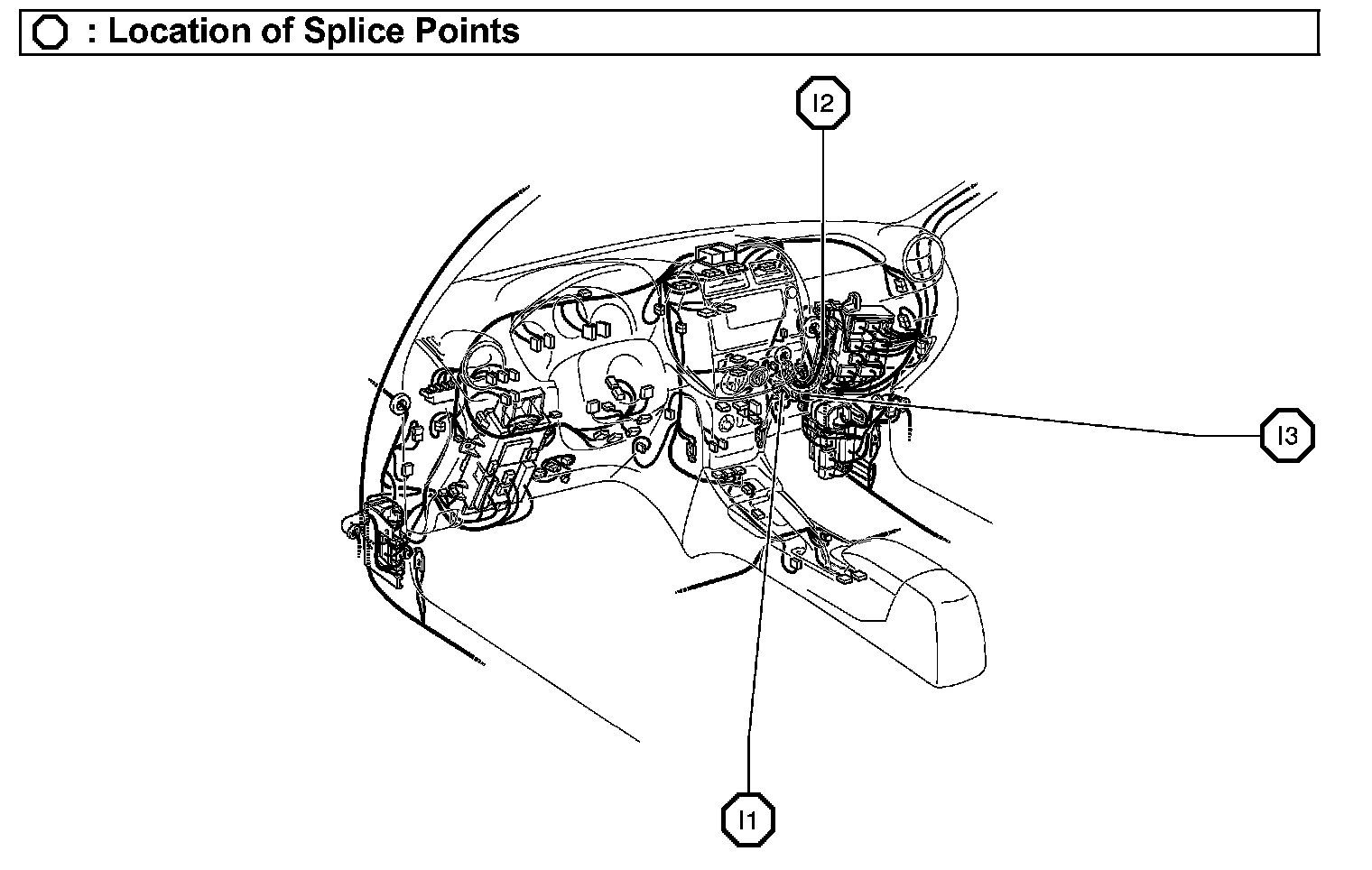 : Location of Splice Points

I2

I3

I1