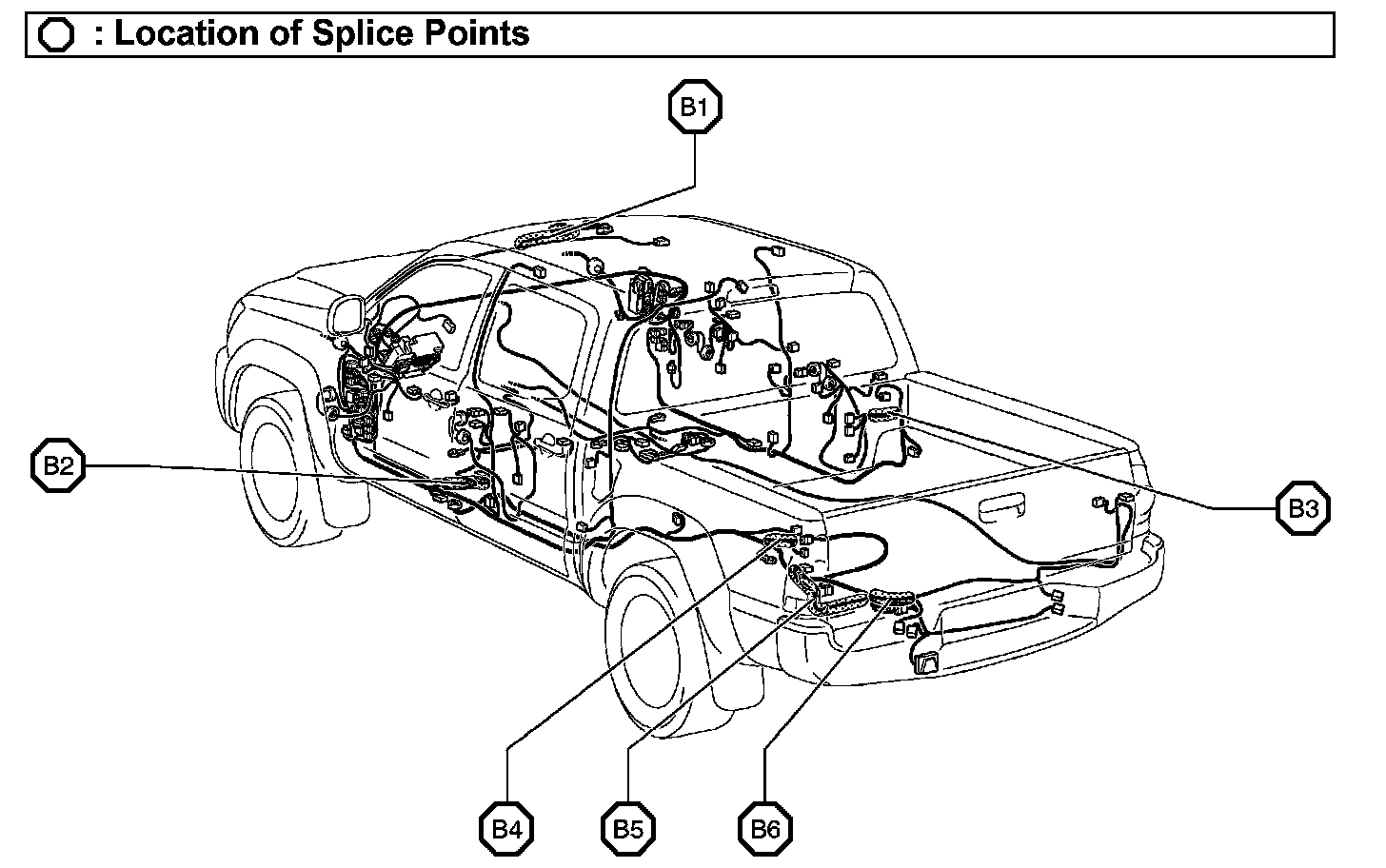 : Location of Splice Points

B1

B2

B3

B4

B5

B6