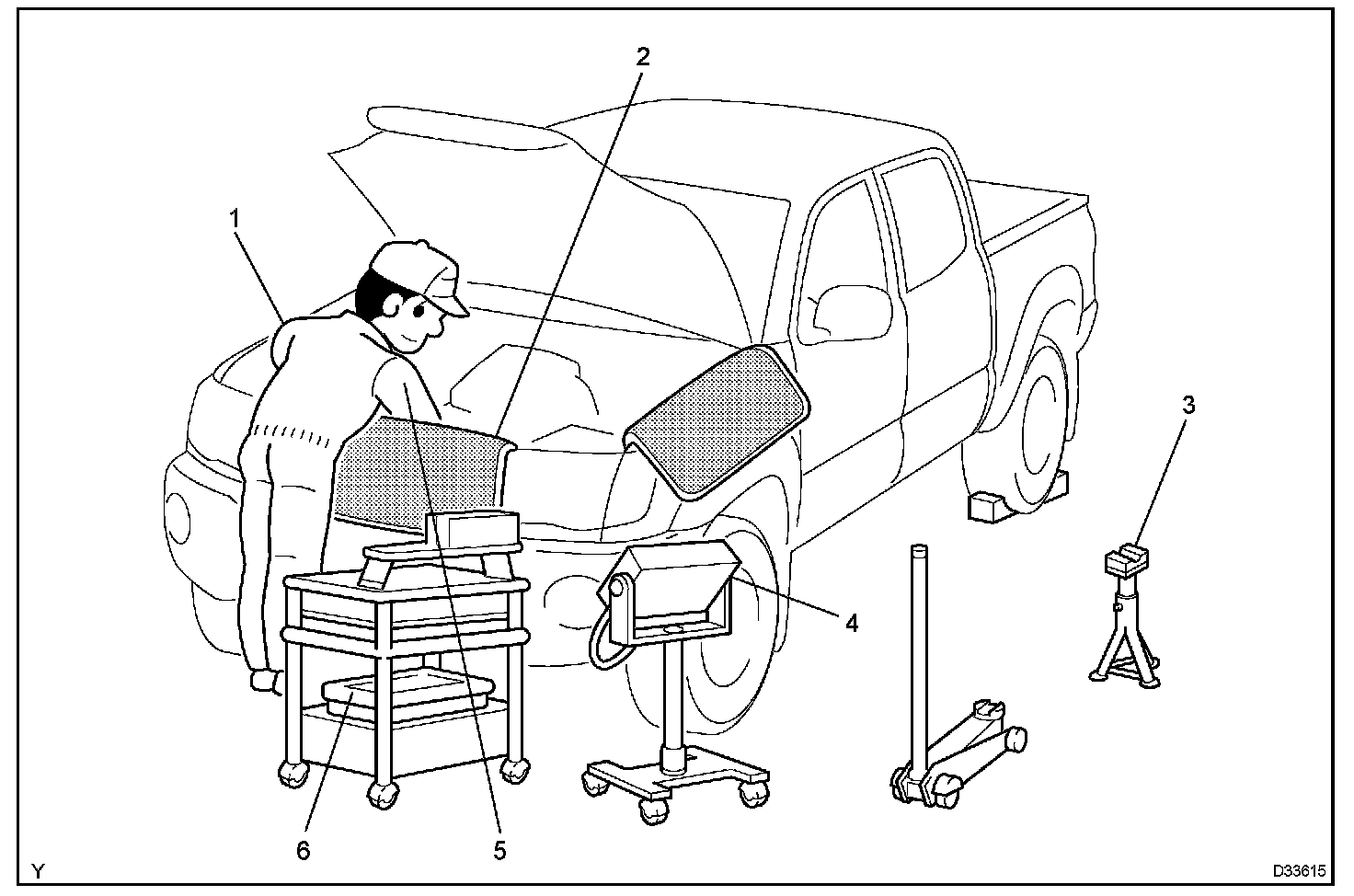 2
1
3
4
6
5
Y
D33615