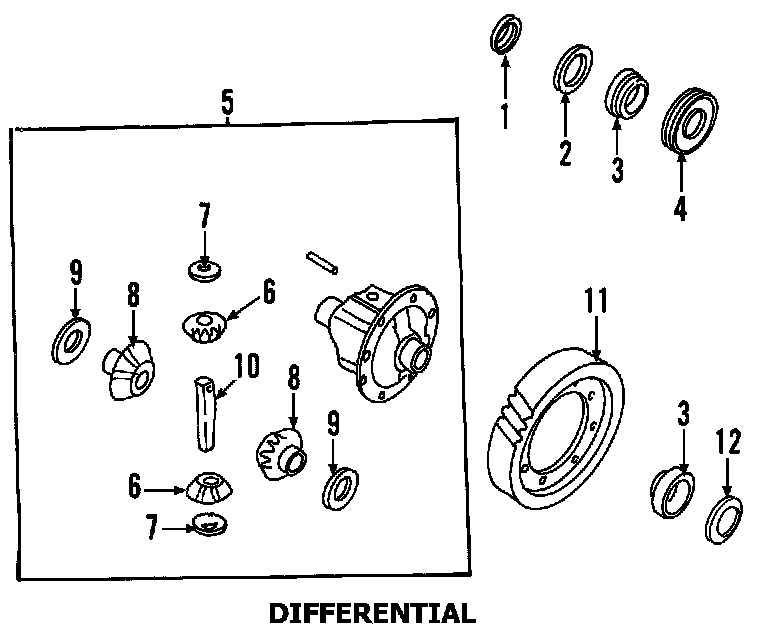 1
2
3
4
5
7
9
8
6
10
8
9
6
7
11
3
12
DIFFERENTIAL