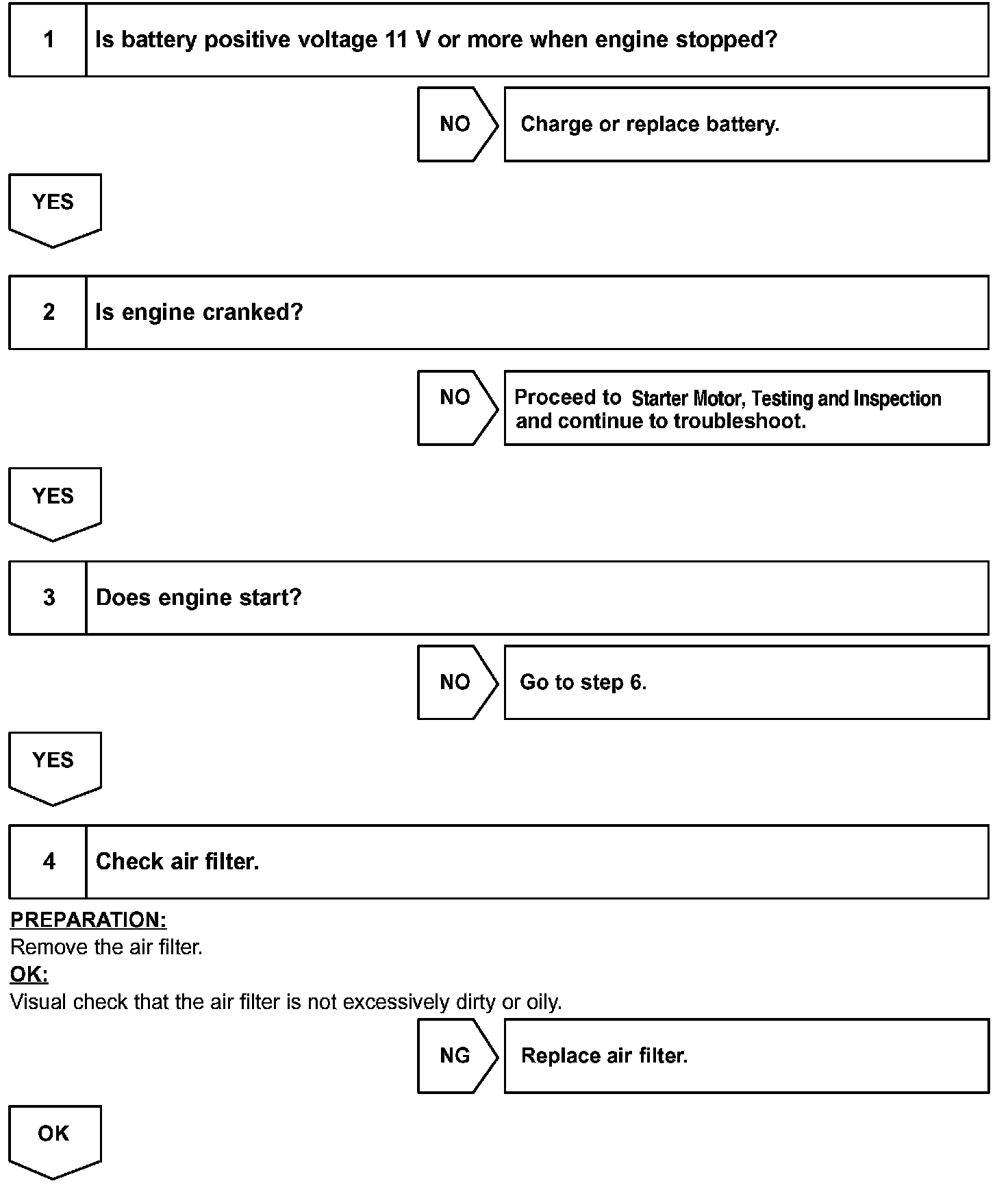 1 Is battery positive voltage 11 V or more when engine stopped?

NO Charge or replace battery.

YES

2 Is engine cranked?

NO Proceed to Starter Motor, Testing and Inspection and continue to troubleshoot.

YES

3 Does engine start?

NO Go to step 6.

YES

4 Check air filter.

PREPARATION:
Remove the air filter.
OK:
Visual check that the air filter is not excessively dirty or oily.

NG Replace air filter.

OK