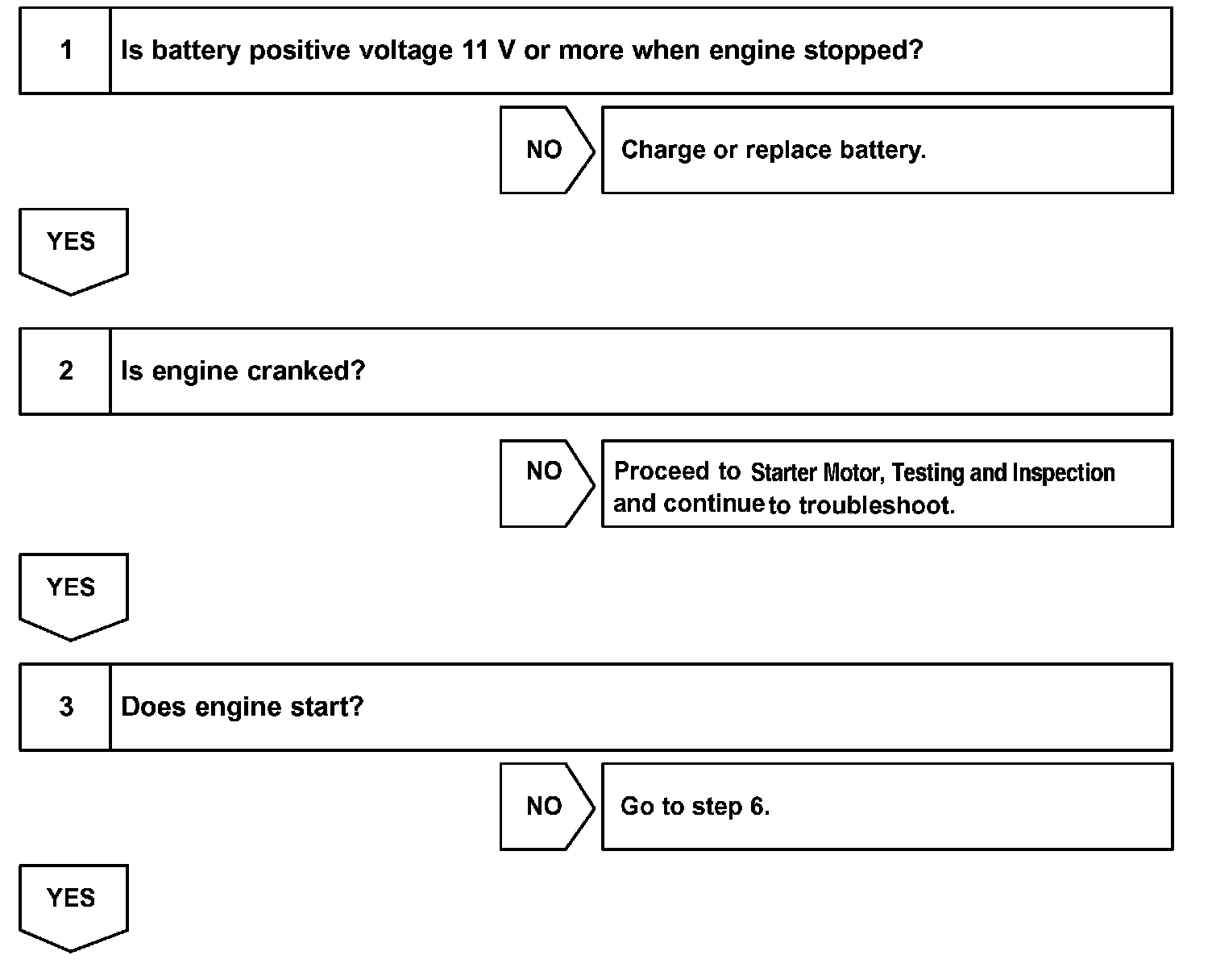 1 Is battery positive voltage 11 V or more when engine stopped?

NO Charge or replace battery.

YES

2 Is engine cranked?

NO Proceed to Starter Motor, Testing and Inspection and continue to troubleshoot.

YES

3 Does engine start?

NO Go to step 6.

YES