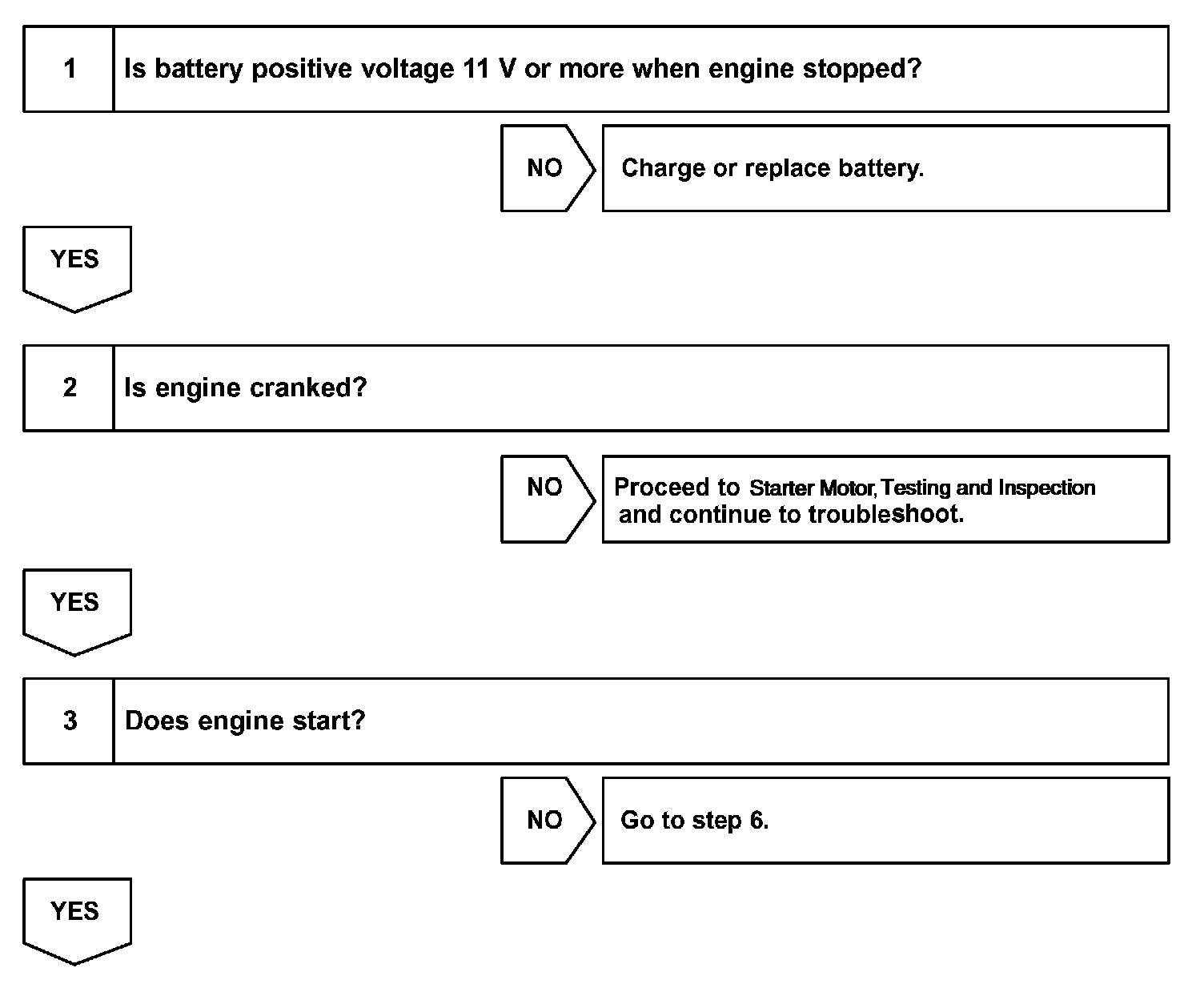 1 Is battery positive voltage 11 V or more when engine stopped?

NO

Charge or replace battery.

YES

2 Is engine cranked?

NO

Proceed to Starter Motor, Testing and Inspection and continue to troubleshoot.

YES

3 Does engine start?

NO

Go to step 6.

YES