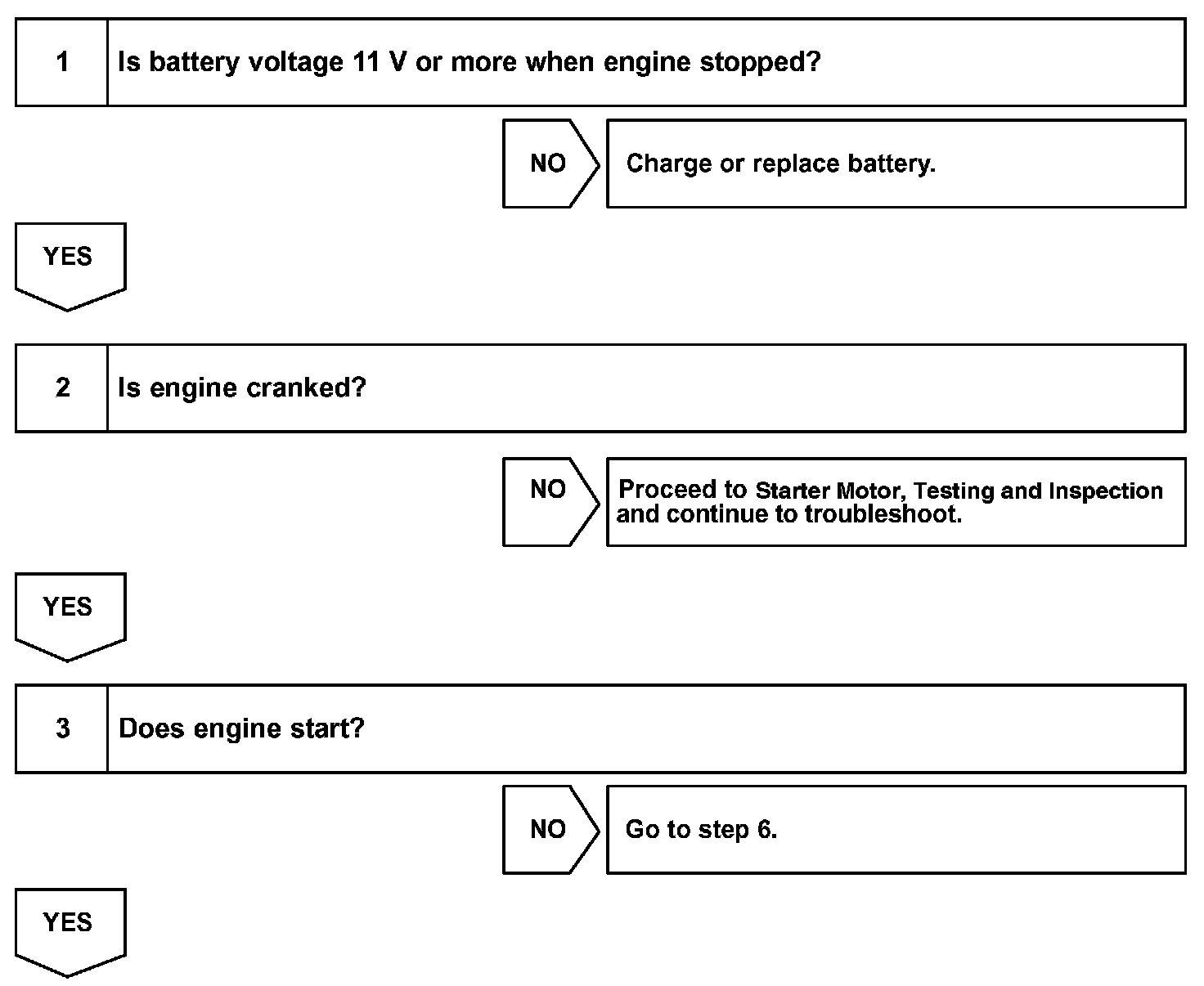 1 Is battery voltage 11 V or more when engine stopped?

NO Charge or replace battery.

YES

2 Is engine cranked?

NO Proceed to Starter Motor, Testing and Inspection and continue to troubleshoot.

YES

3 Does engine start?

NO Go to step 6.

YES