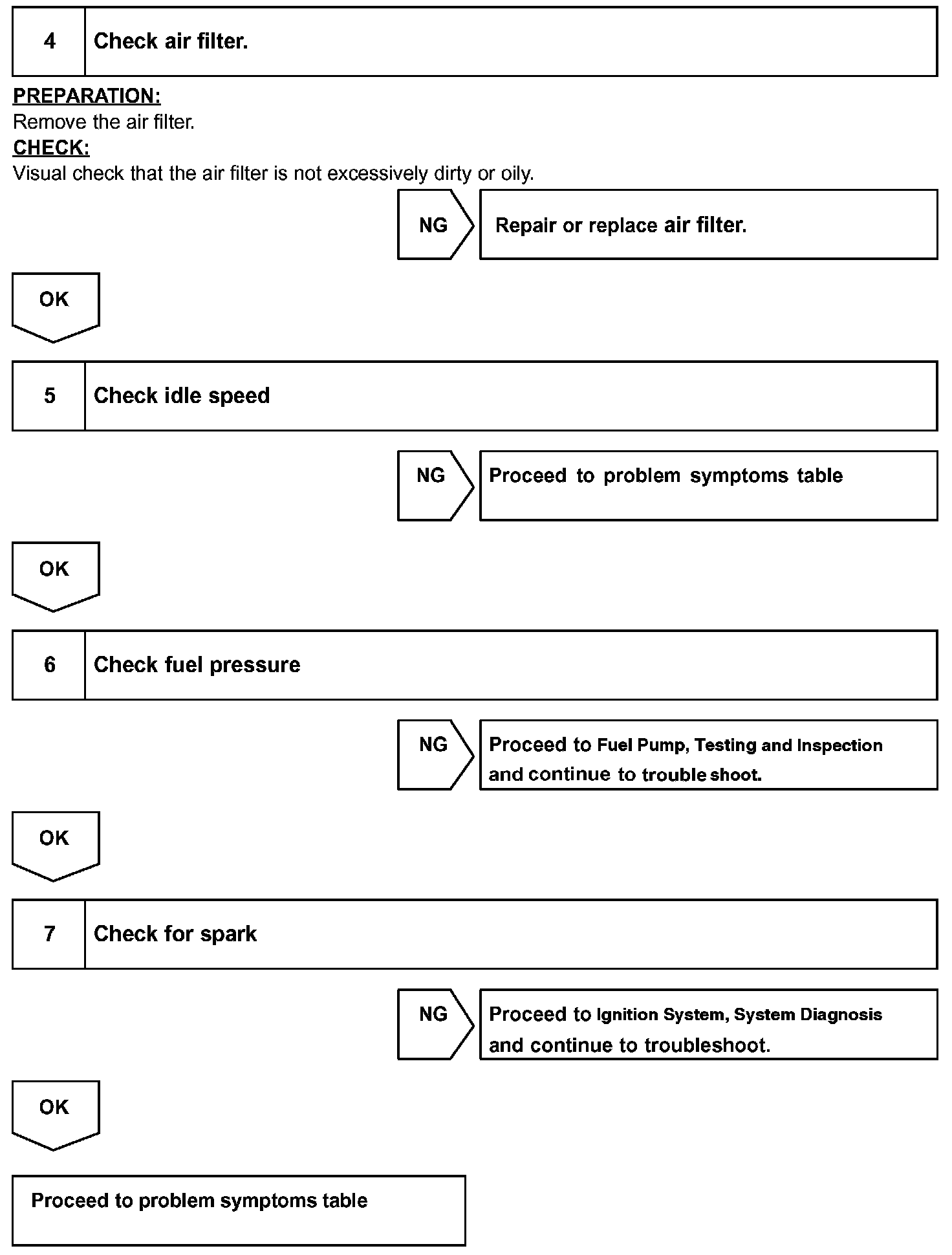 4 Check air filter.

PREPARATION:
Remove the air filter.
CHECK:
Visual check that the air filter is not excessively dirty or oily.

NG Repair or replace air filter.

OK

5 Check idle speed

NG Proceed to problem symptoms table

OK

6 Check fuel pressure

NG Proceed to Fuel Pump, Testing and Inspection and continue to trouble shoot.

OK

7 Check for spark

NG Proceed to Ignition System, System Diagnosis and continue to troubleshoot.

OK

Proceed to problem symptoms table