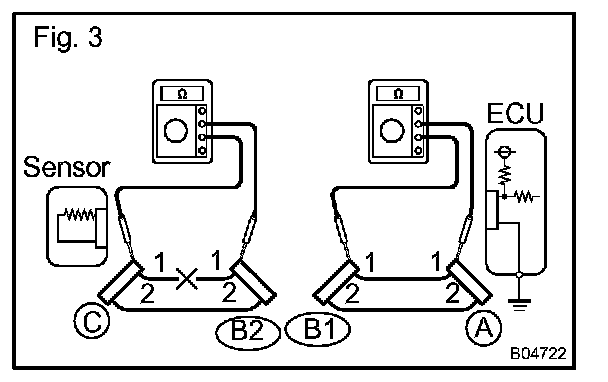 Fig. 3

Ω

Ω

ECU

Sensor

1
1
2
2

1
1
2
2

C

B2

B1

A

B04722