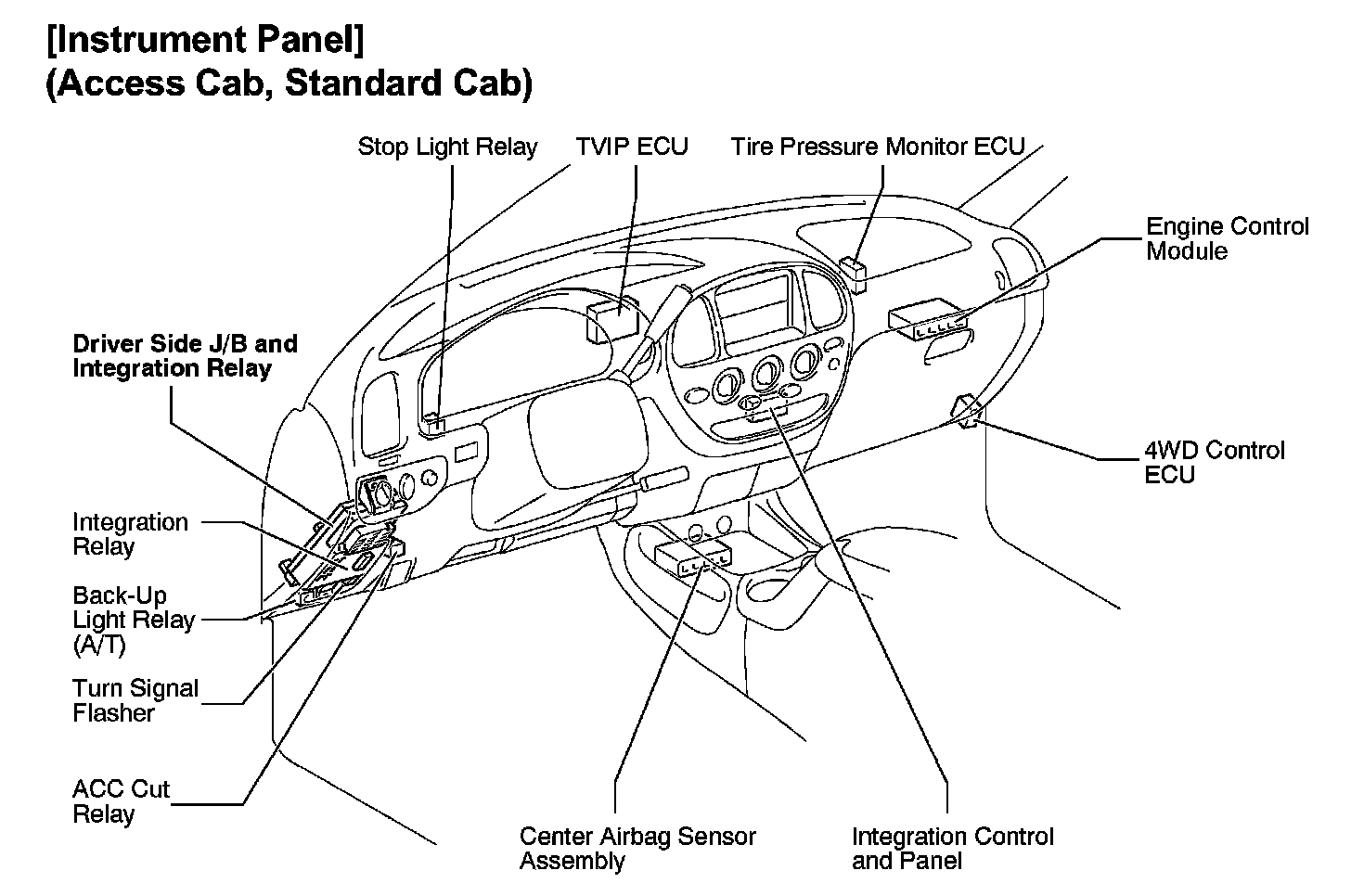 [Instrument Panel]
(Access Cab, Standard Cab)

Stop Light Relay

TVIP ECU

Tire Pressure Monitor ECU

Engine Control Module

Driver Side J/B and Integration Relay

4WD Control ECU

Integration Relay

Back-Up Light Relay (A/T)

Turn Signal Flasher

ACC Cut Relay

Center Airbag Sensor Assembly

Integration Control and Panel