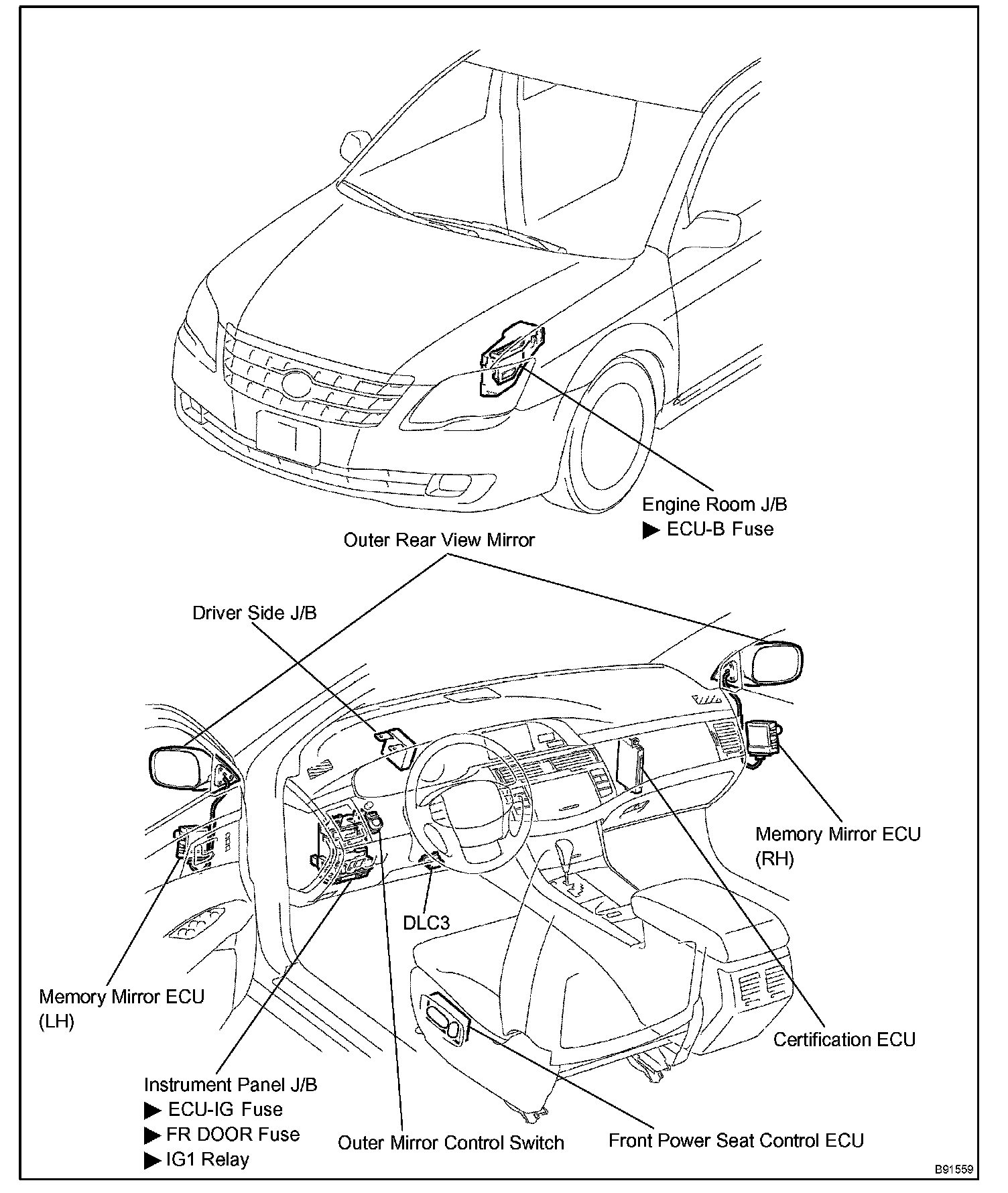 Engine Room J/B
▶ ECU-B Fuse

Outer Rear View Mirror

Driver Side J/B

Memory Mirror ECU
(RH)

DLC3

Memory Mirror ECU
(LH)

Certification ECU

Instrument Panel J/B
▶ ECU-IG Fuse
▶ FR DOOR Fuse
▶ IG1 Relay

Outer Mirror Control Switch

Front Power Seat Control ECU

B91559