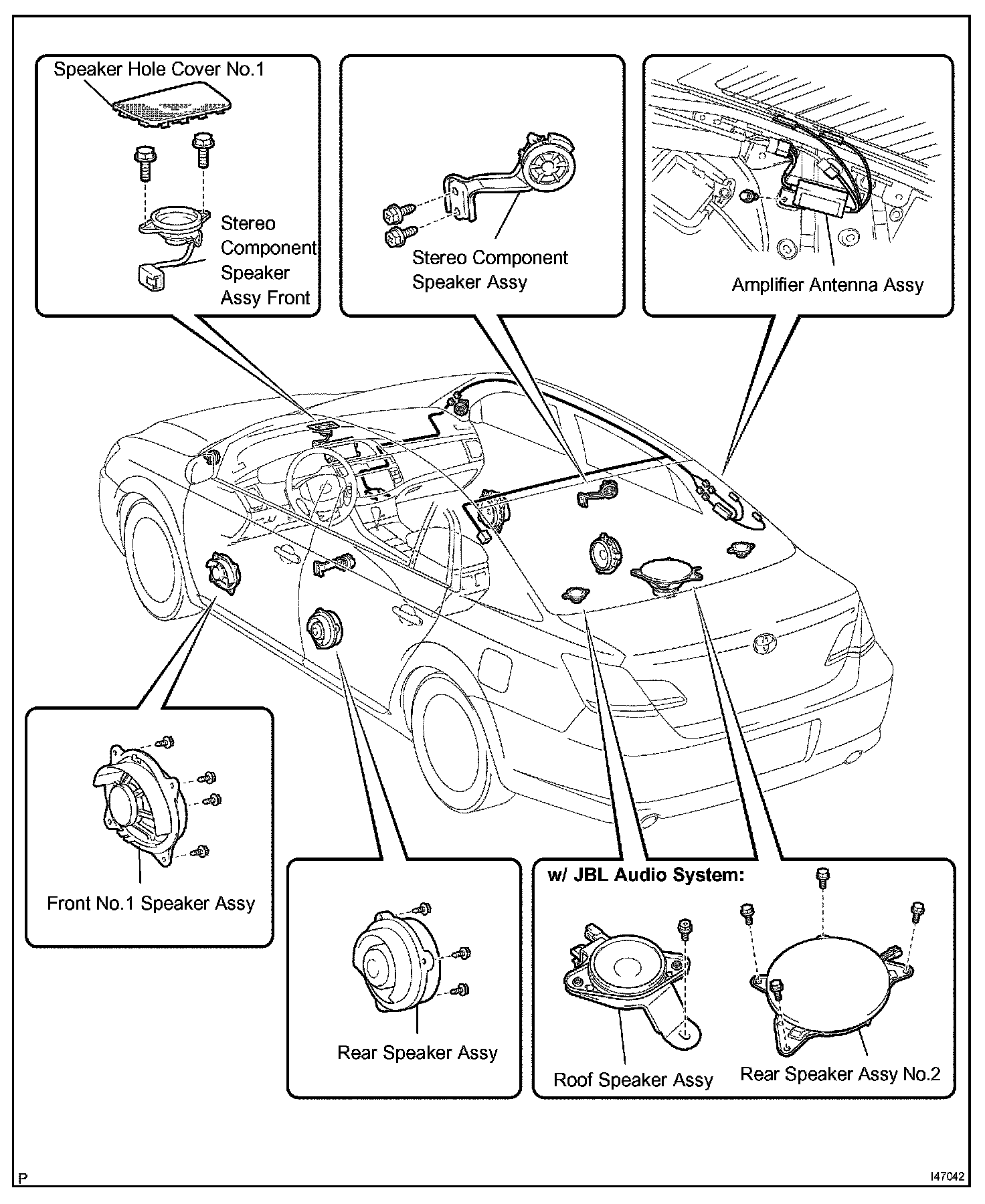 Speaker Hole Cover No.1

Stereo Component Speaker Assy Front

Stereo Component Speaker Assy

Amplifier Antenna Assy

Front No.1 Speaker Assy

Rear Speaker Assy

w/ JBL Audio System:

Roof Speaker Assy

Rear Speaker Assy No.2

P

I47042