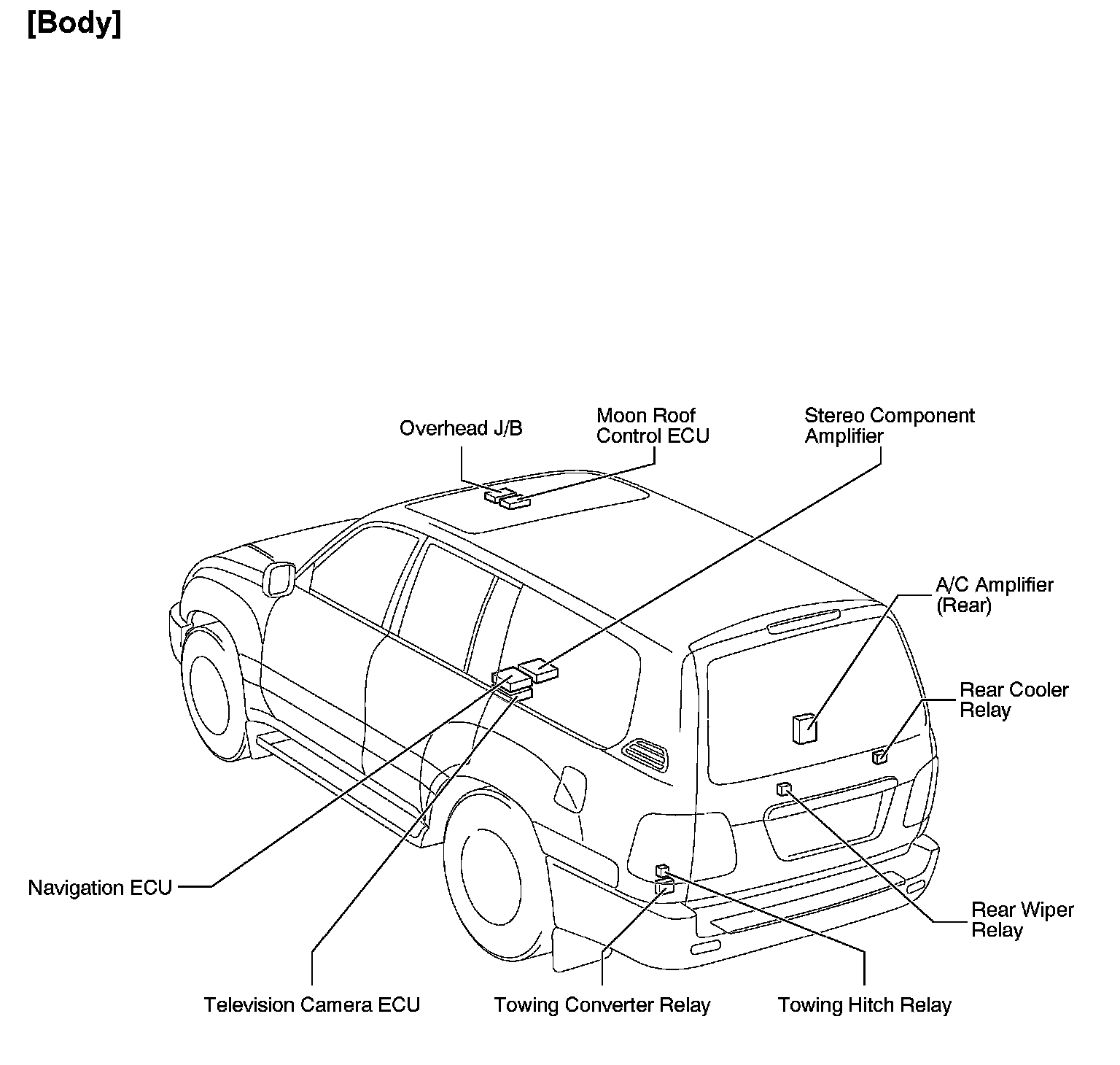 [Body]

Overhead J/B

Moon Roof Control ECU

Stereo Component Amplifier

A/C Amplifier (Rear)

Rear Cooler Relay

Navigation ECU

Rear Wiper Relay

Television Camera ECU

Towing Converter Relay

Towing Hitch Relay