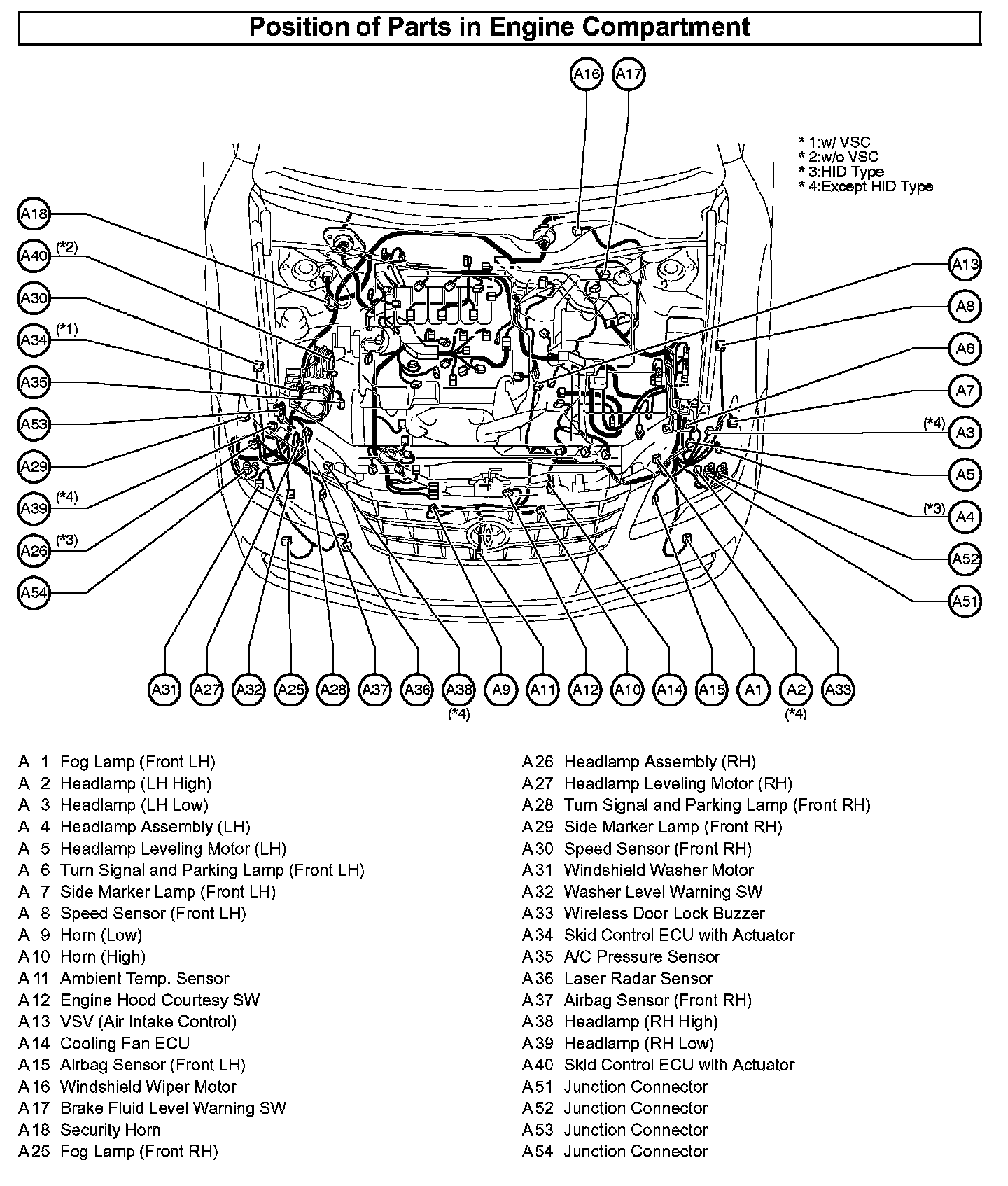 Position of Parts in Engine Compartment

A16 A17

* 1:w/ VSC
* 2:w/o VSC
* 3:HID Type
* 4:Except HID Type

A18
A40 (*2)
A30
A34 (*1)
A35
A53
A29
A39 (*4)
A26 (*3)
A54

A13
A8
A6
A7
(*4) A3
A5
(*3) A4
A52
A51

A31 A27 A32 A25 A28 A37 A36 A38 (*4) A9 A11 A12 A10 A14 A15 A1 A2 (*4) A33

A 1 Fog Lamp (Front LH)
A 2 Headlamp (LH High)
A 3 Headlamp (LH Low)
A 4 Headlamp Assembly (LH)
A 5 Headlamp Leveling Motor (LH)
A 6 Turn Signal and Parking Lamp (Front LH)
A 7 Side Marker Lamp (Front LH)
A 8 Speed Sensor (Front LH)
A 9 Horn (Low)
A10 Horn (High)
A11 Ambient Temp. Sensor
A12 Engine Hood Courtesy SW
A13 VSV (Air Intake Control)
A14 Cooling Fan ECU
A15 Airbag Sensor (Front LH)
A16 Windshield Wiper Motor
A17 Brake Fluid Level Warning SW
A18 Security Horn
A25 Fog Lamp (Front RH)

A26 Headlamp Assembly (RH)
A27 Headlamp Leveling Motor (RH)
A28 Turn Signal and Parking Lamp (Front RH)
A29 Side Marker Lamp (Front RH)
A30 Speed Sensor (Front RH)
A31 Windshield Washer Motor
A32 Washer Level Warning SW
A33 Wireless Door Lock Buzzer
A34 Skid Control ECU with Actuator
A35 A/C Pressure Sensor
A36 Laser Radar Sensor
A37 Airbag Sensor (Front RH)
A38 Headlamp (RH High)
A39 Headlamp (RH Low)
A40 Skid Control ECU with Actuator
A51 Junction Connector
A52 Junction Connector
A53 Junction Connector
A54 Junction Connector