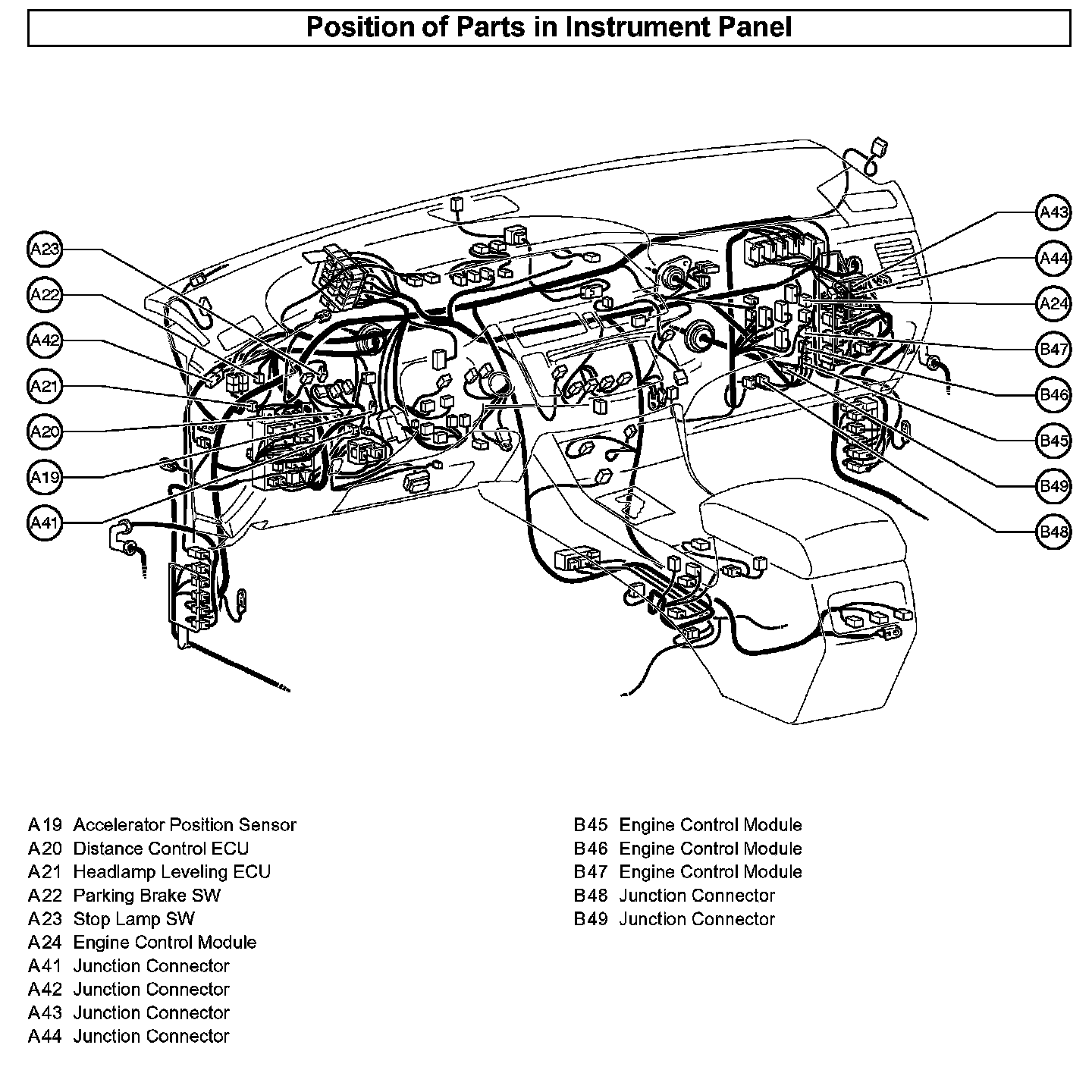 Position of Parts in Instrument Panel

A23
A22
A42
A21
A20
A19
A41

A43
A44
A24
B47
B46
B45
B49
B48

A19 Accelerator Position Sensor
A20 Distance Control ECU
A21 Headlamp Leveling ECU
A22 Parking Brake SW
A23 Stop Lamp SW
A24 Engine Control Module
A41 Junction Connector
A42 Junction Connector
A43 Junction Connector
A44 Junction Connector

B45 Engine Control Module
B46 Engine Control Module
B47 Engine Control Module
B48 Junction Connector
B49 Junction Connector