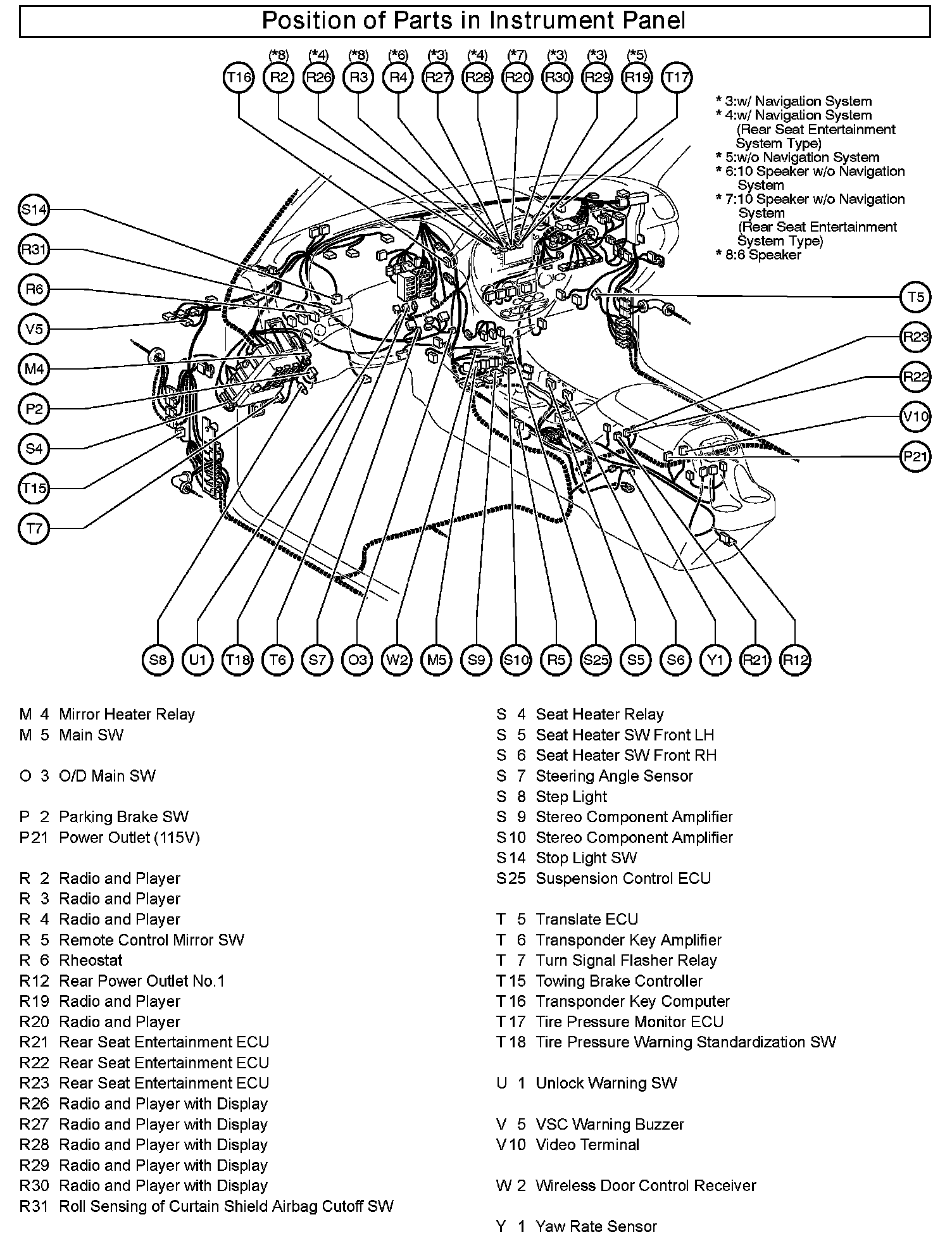 Position of Parts in Instrument Panel

(*8) (*4) (*8) (*6) (*3) (*4) (*7) (*3) (*3) (*5)
T16 R2 R26 R3 R4 R27 R28 R20 R30 R29 R19 T17

* 3:w/ Navigation System
* 4:w/ Navigation System (Rear Seat Entertainment System Type)
* 5:w/o Navigation System
* 6:10 Speaker w/o Navigation System
* 7:10 Speaker w/o Navigation System (Rear Seat Entertainment System Type)
* 8:6 Speaker

S14
R31
R6
V5
M4
P2
S4
T15
T7

T5
R23
R22
V10
P21

S8 U1 T18 T6 S7 O3 W2 M5 S9 S10 R5 S25 S5 S6 Y1 R21 R12

M 4 Mirror Heater Relay
M 5 Main SW

O 3 O/D Main SW

P 2 Parking Brake SW
P21 Power Outlet (115V)

R 2 Radio and Player
R 3 Radio and Player
R 4 Radio and Player
R 5 Remote Control Mirror SW
R 6 Rheostat
R12 Rear Power Outlet No.1
R19 Radio and Player
R20 Radio and Player
R21 Rear Seat Entertainment ECU
R22 Rear Seat Entertainment ECU
R23 Rear Seat Entertainment ECU
R26 Radio and Player with Display
R27 Radio and Player with Display
R28 Radio and Player with Display
R29 Radio and Player with Display
R30 Radio and Player with Display
R31 Roll Sensing of Curtain Shield Airbag Cutoff SW

S 4 Seat Heater Relay
S 5 Seat Heater SW Front LH
S 6 Seat Heater SW Front RH
S 7 Steering Angle Sensor
S 8 Step Light
S 9 Stereo Component Amplifier
S10 Stereo Component Amplifier
S14 Stop Light SW
S25 Suspension Control ECU

T 5 Translate ECU
T 6 Transponder Key Amplifier
T 7 Turn Signal Flasher Relay
T15 Towing Brake Controller
T16 Transponder Key Computer
T17 Tire Pressure Monitor ECU
T18 Tire Pressure Warning Standardization SW

U 1 Unlock Warning SW

V 5 VSC Warning Buzzer
V10 Video Terminal

W 2 Wireless Door Control Receiver

Y 1 Yaw Rate Sensor