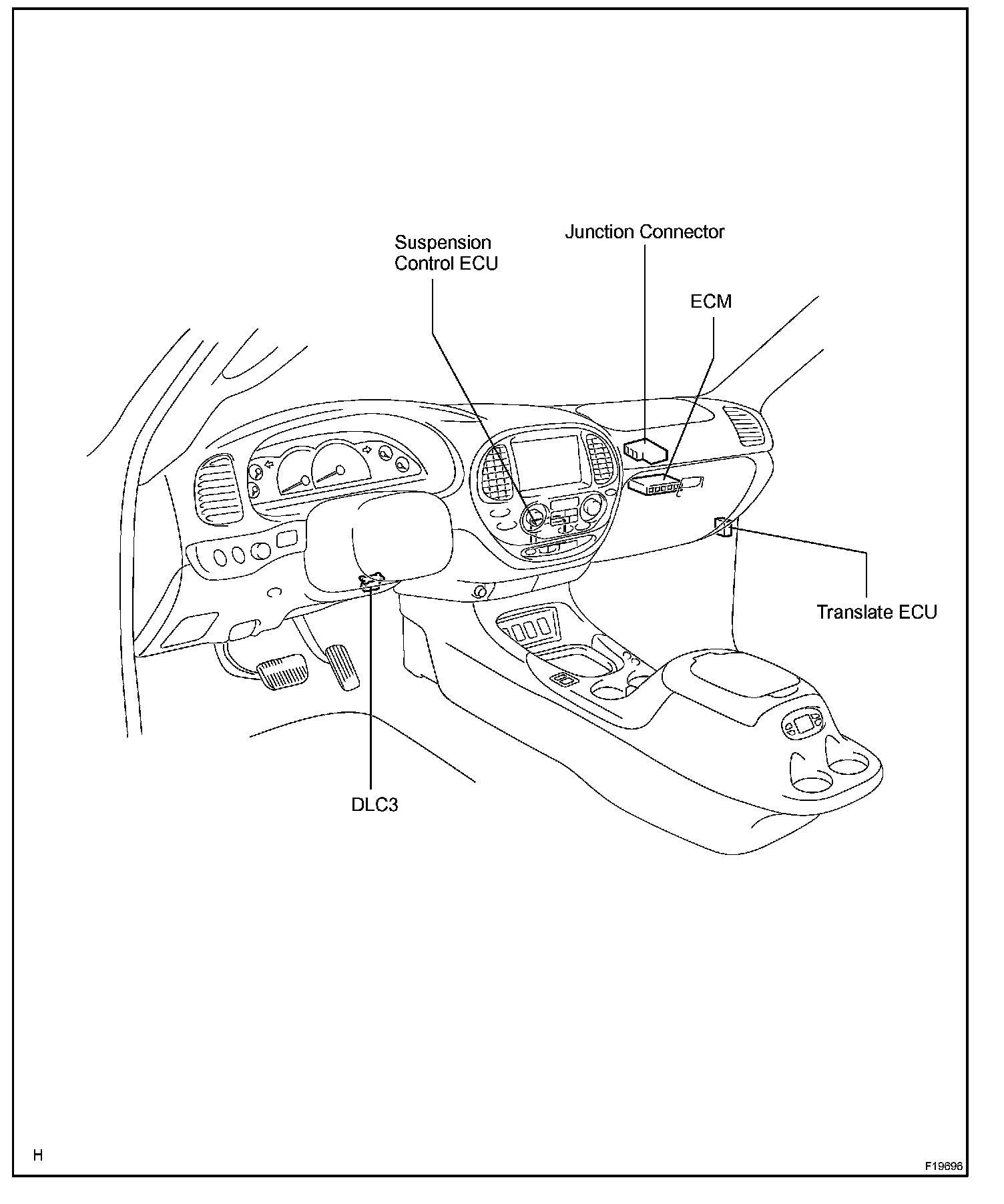 Suspension Control ECU

Junction Connector

ECM

Translate ECU

DLC3

H

F19696