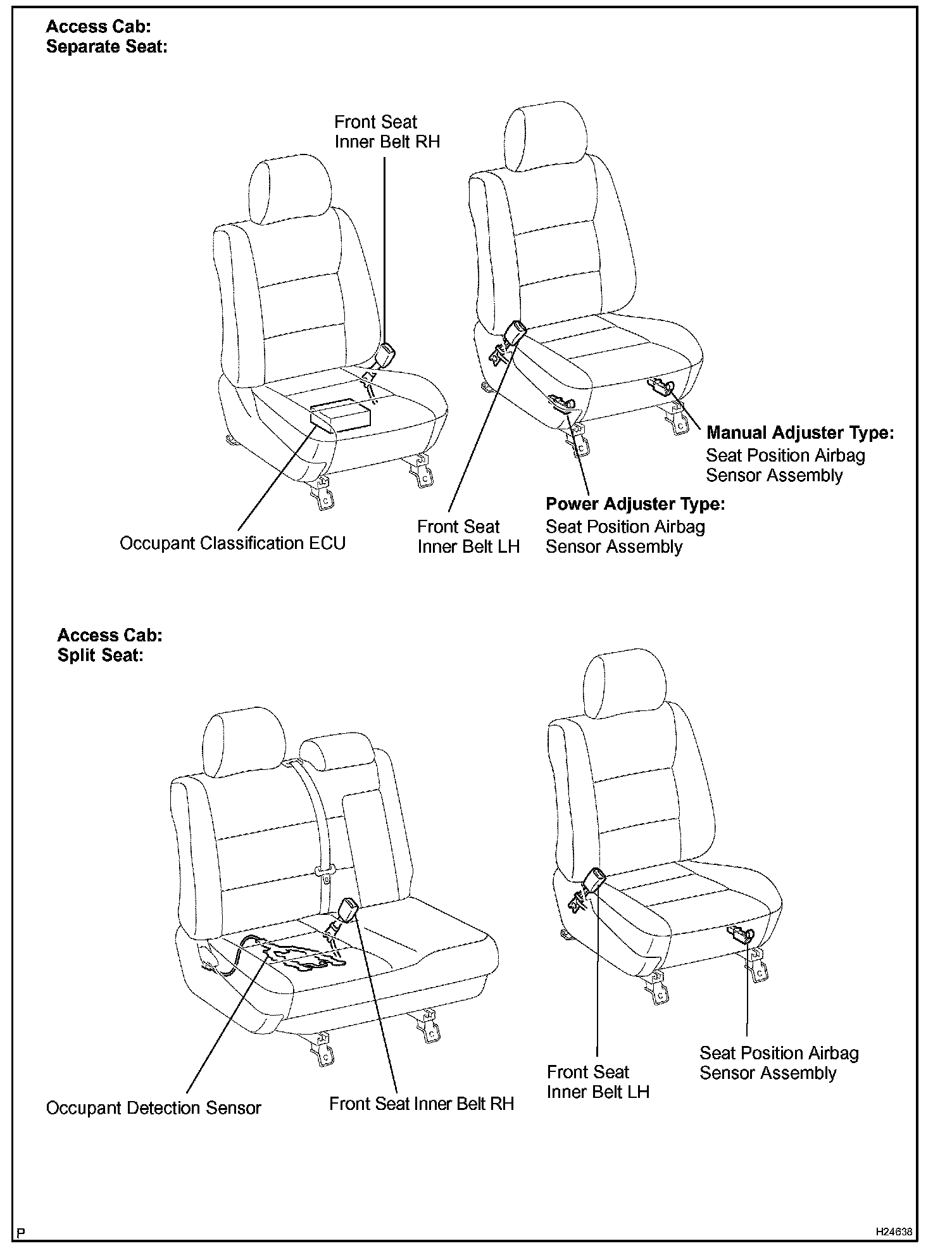 Access Cab:
Separate Seat:

Front Seat
Inner Belt RH

Manual Adjuster Type:
Seat Position Airbag
Sensor Assembly

Power Adjuster Type:
Seat Position Airbag
Sensor Assembly

Occupant Classification ECU

Front Seat
Inner Belt LH

Access Cab:
Split Seat:

Occupant Detection Sensor

Front Seat Inner Belt RH

Front Seat
Inner Belt LH

Seat Position Airbag
Sensor Assembly

P

H24638