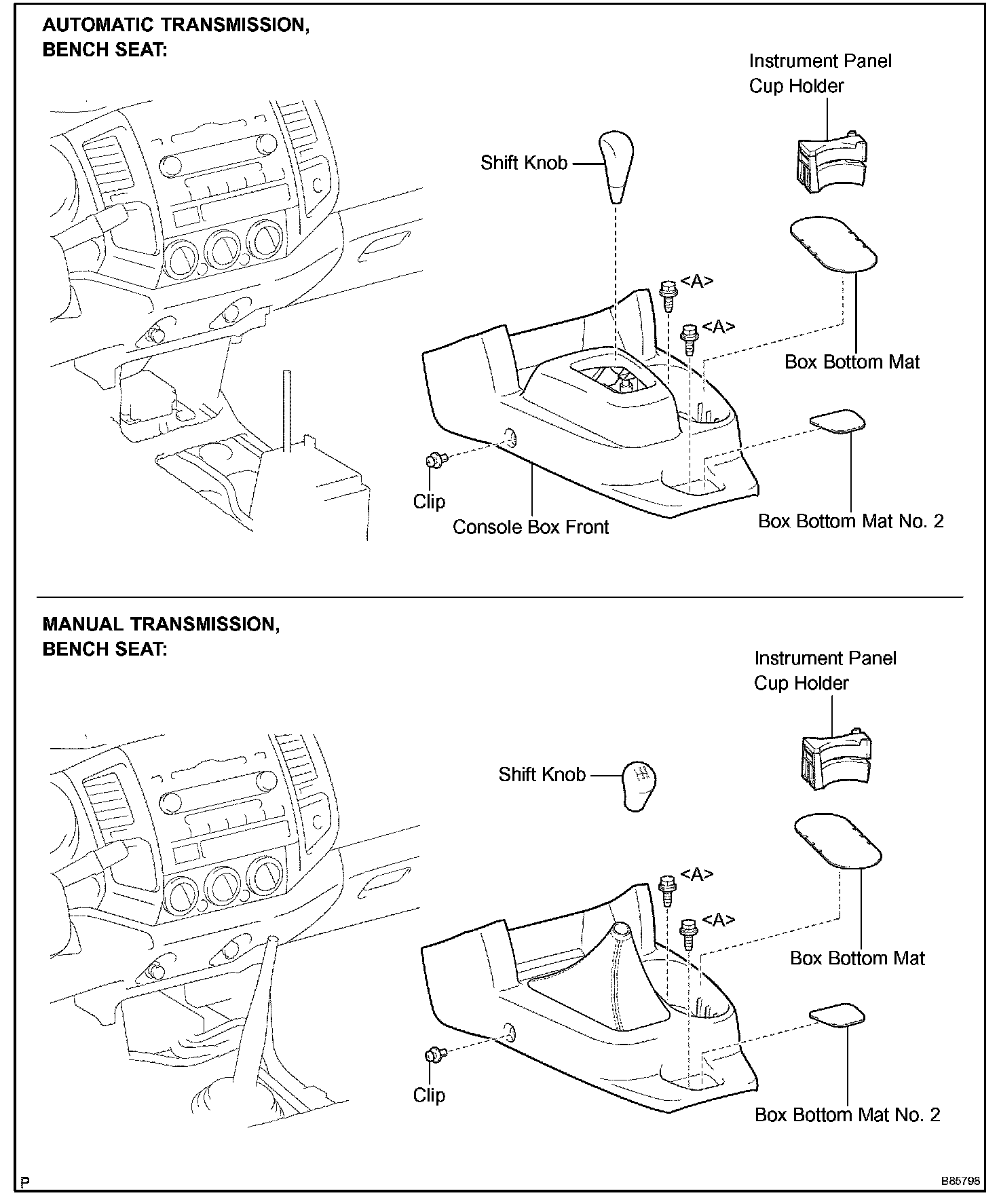 AUTOMATIC TRANSMISSION, BENCH SEAT:

Instrument Panel Cup Holder

Shift Knob

<A>

<A>

Box Bottom Mat

Clip

Console Box Front

Box Bottom Mat No. 2

MANUAL TRANSMISSION, BENCH SEAT:

Instrument Panel Cup Holder

Shift Knob

<A>

<A>

Box Bottom Mat

Clip

Box Bottom Mat No. 2

P

B85798