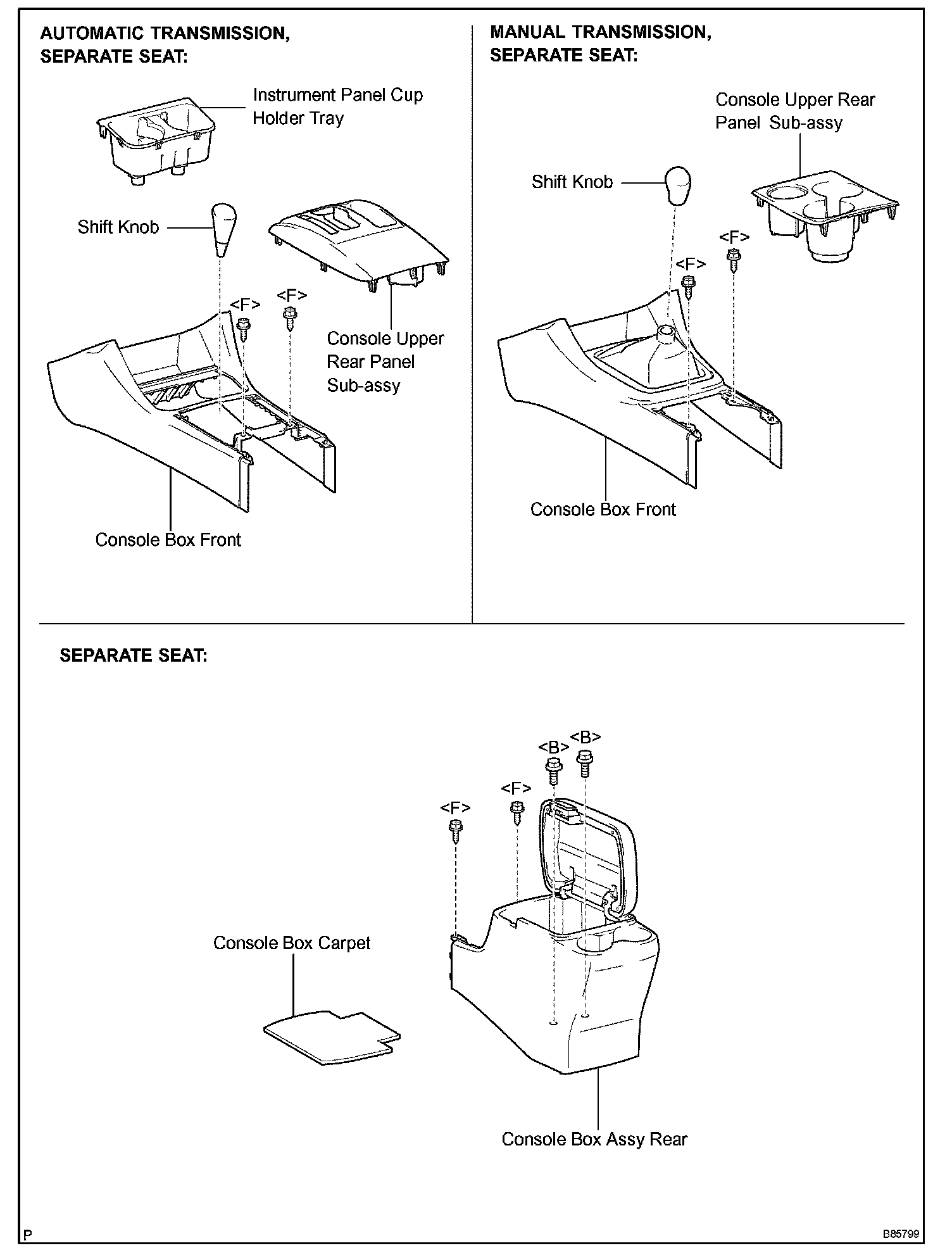 AUTOMATIC TRANSMISSION, SEPARATE SEAT:

Instrument Panel Cup Holder Tray

Shift Knob

<F>

<F>

Console Upper Rear Panel Sub-assy

Console Box Front

MANUAL TRANSMISSION, SEPARATE SEAT:

Console Upper Rear Panel Sub-assy

Shift Knob

<F>

<F>

Console Box Front

SEPARATE SEAT:

<B>

<B>

<F>

<F>

Console Box Carpet

Console Box Assy Rear

P

B85799