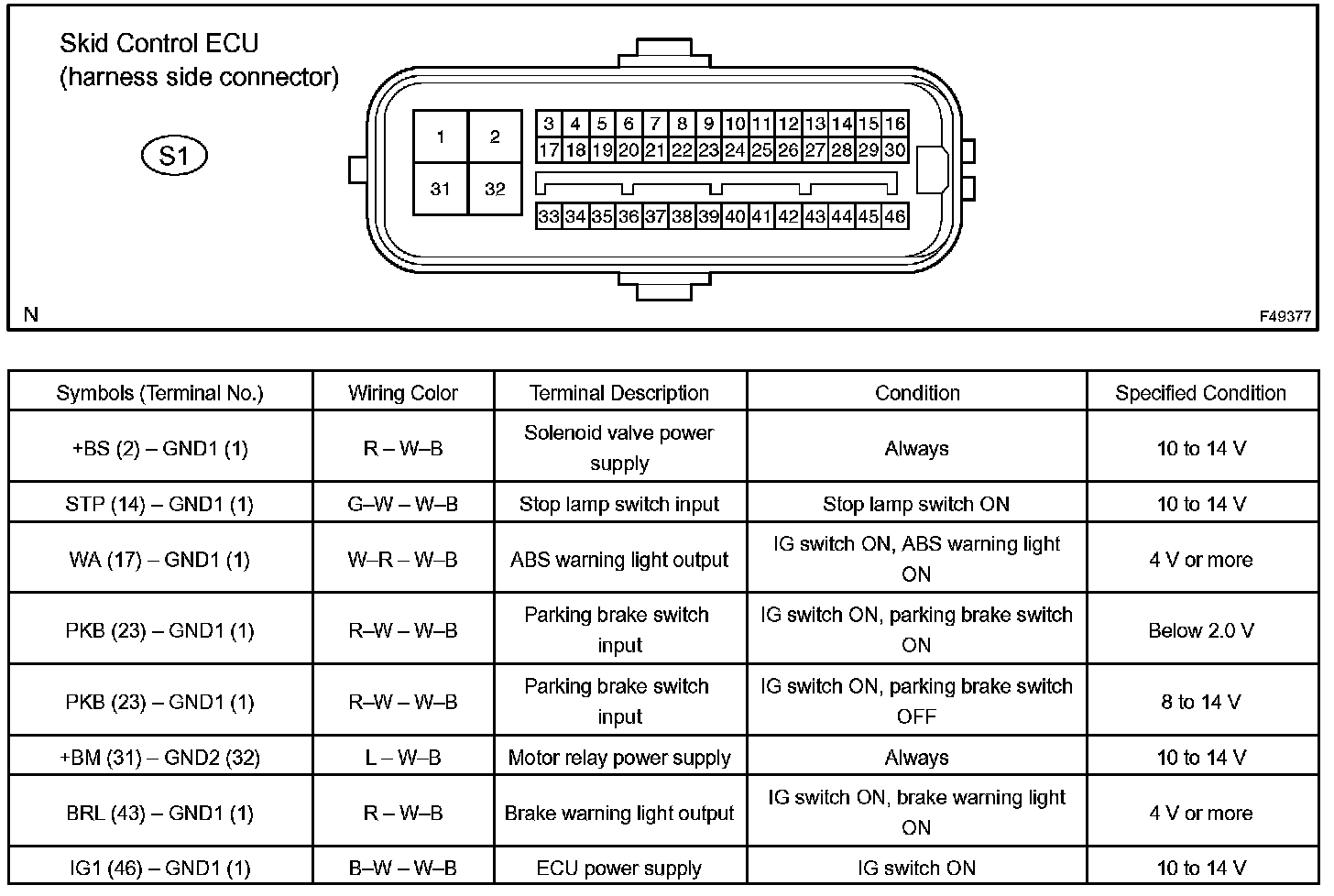 Skid Control ECU
(harness side connector)

S1

1 2
31 32

3 4 5 6 7 8 9 10 11 12 13 14 15 16
17 18 19 20 21 22 23 24 25 26 27 28 29 30
33 34 35 36 37 38 39 40 41 42 43 44 45 46

N

F49377

| Symbols (Terminal No.) | Wiring Color | Terminal Description | Condition | Specified Condition |
|---|---|---|---|---|
| +BS (2) – GND1 (1) | R – W–B | Solenoid valve power supply | Always | 10 to 14 V |
| STP (14) – GND1 (1) | G–W – W–B | Stop lamp switch input | Stop lamp switch ON | 10 to 14 V |
| WA (17) – GND1 (1) | W–R – W–B | ABS warning light output | IG switch ON, ABS warning light ON | 4 V or more |
| PKB (23) – GND1 (1) | R–W – W–B | Parking brake switch input | IG switch ON, parking brake switch ON | Below 2.0 V |
| PKB (23) – GND1 (1) | R–W – W–B | Parking brake switch input | IG switch ON, parking brake switch OFF | 8 to 14 V |
| +BM (31) – GND2 (32) | L – W–B | Motor relay power supply | Always | 10 to 14 V |
| BRL (43) – GND1 (1) | R – W–B | Brake warning light output | IG switch ON, brake warning light ON | 4 V or more |
| IG1 (46) – GND1 (1) | B–W – W–B | ECU power supply | IG switch ON | 10 to 14 V |