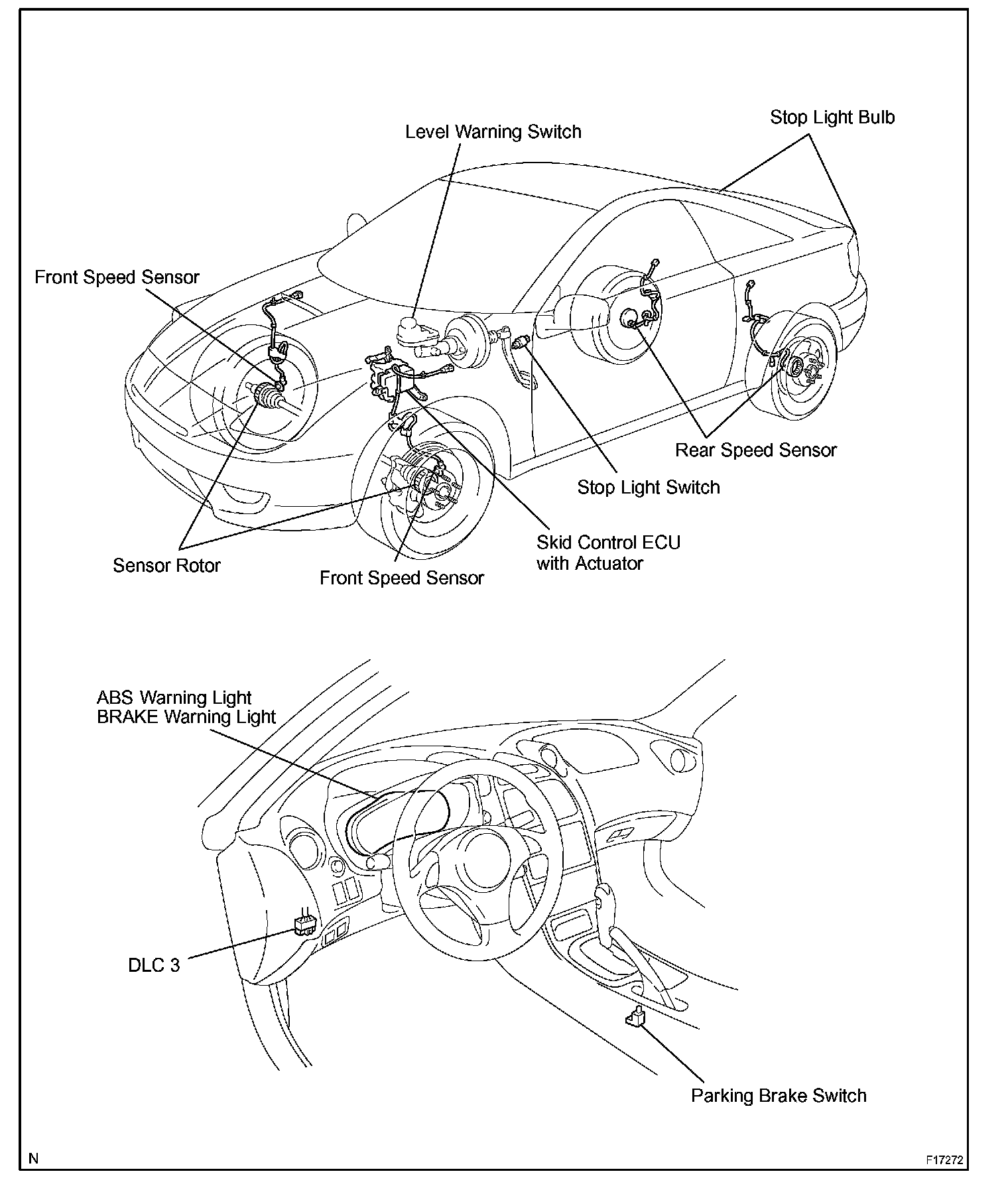 Stop Light Bulb

Level Warning Switch

Front Speed Sensor

Rear Speed Sensor

Stop Light Switch

Skid Control ECU
with Actuator

Sensor Rotor

Front Speed Sensor

ABS Warning Light
BRAKE Warning Light

DLC 3

Parking Brake Switch

N

F17272