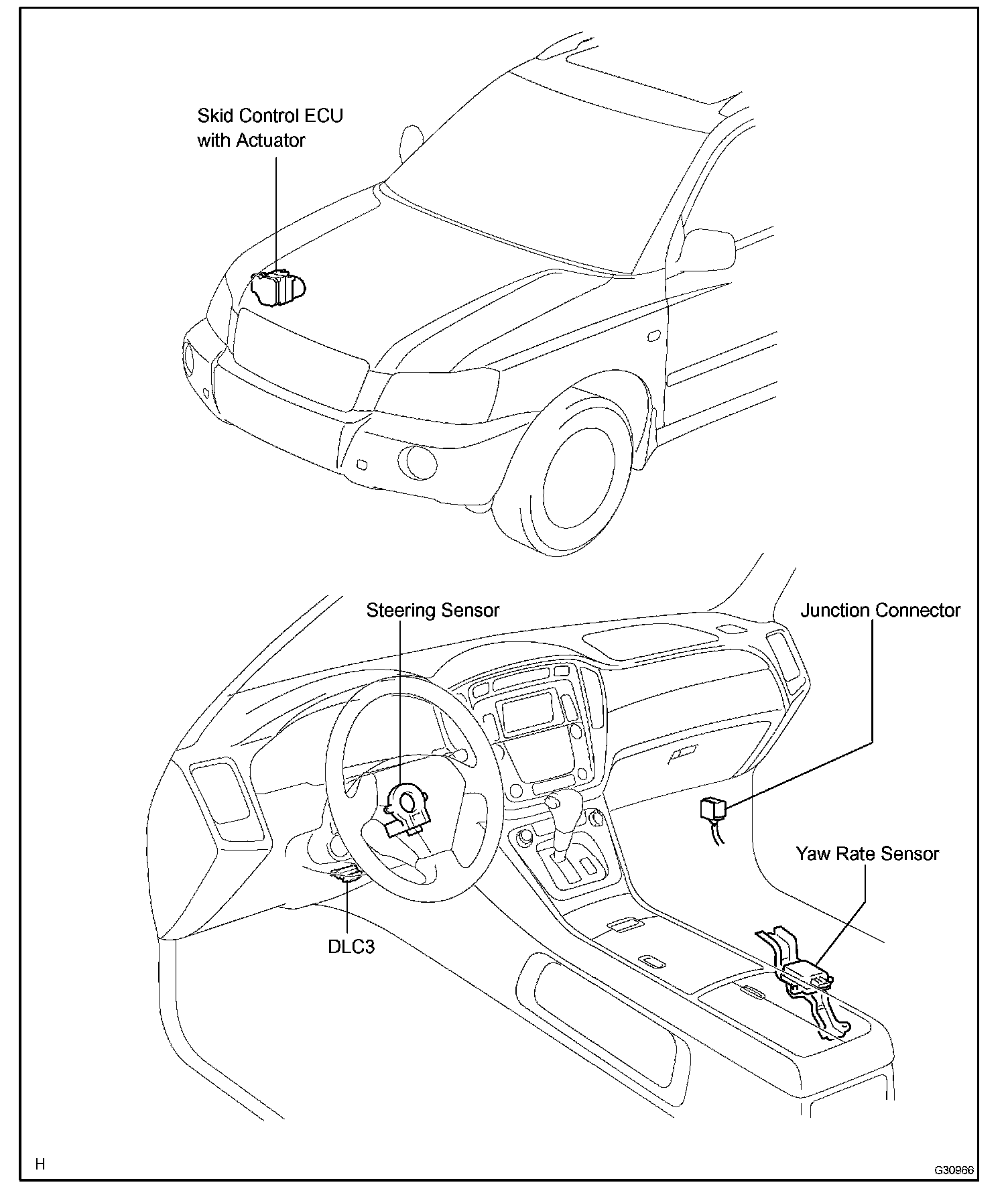 Skid Control ECU with Actuator

Steering Sensor

Junction Connector

Yaw Rate Sensor

DLC3

H

G30966