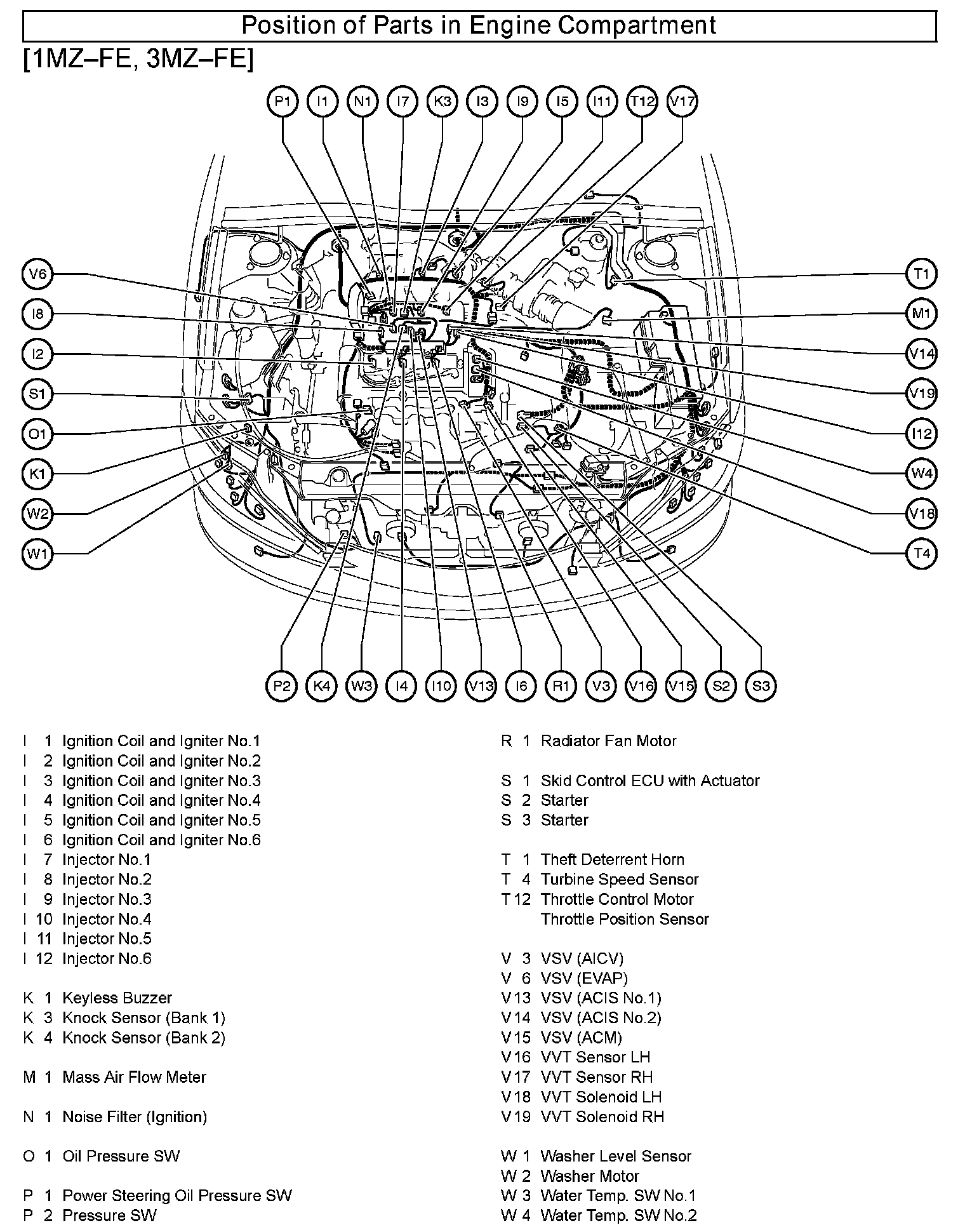 Position of Parts in Engine Compartment

[1MZ–FE, 3MZ–FE]

P1 I1 N1 I7 K3 I3 I9 I5 I11 T12 V17

V6 I8 I2 S1 O1 K1 W2 W1

T1 M1 V14 V19 I12 W4 V18 T4

P2 K4 W3 I4 I10 V13 I6 R1 V3 V16 V15 S2 S3

I 1 Ignition Coil and Igniter No.1
I 2 Ignition Coil and Igniter No.2
I 3 Ignition Coil and Igniter No.3
I 4 Ignition Coil and Igniter No.4
I 5 Ignition Coil and Igniter No.5
I 6 Ignition Coil and Igniter No.6
I 7 Injector No.1
I 8 Injector No.2
I 9 Injector No.3
I 10 Injector No.4
I 11 Injector No.5
I 12 Injector No.6

K 1 Keyless Buzzer
K 3 Knock Sensor (Bank 1)
K 4 Knock Sensor (Bank 2)

M 1 Mass Air Flow Meter

N 1 Noise Filter (Ignition)

O 1 Oil Pressure SW

P 1 Power Steering Oil Pressure SW
P 2 Pressure SW

R 1 Radiator Fan Motor

S 1 Skid Control ECU with Actuator
S 2 Starter
S 3 Starter

T 1 Theft Deterrent Horn
T 4 Turbine Speed Sensor
T 12 Throttle Control Motor
Throttle Position Sensor

V 3 VSV (AICV)
V 6 VSV (EVAP)
V 13 VSV (ACIS No.1)
V 14 VSV (ACIS No.2)
V 15 VSV (ACM)
V 16 VVT Sensor LH
V 17 VVT Sensor RH
V 18 VVT Solenoid LH
V 19 VVT Solenoid RH

W 1 Washer Level Sensor
W 2 Washer Motor
W 3 Water Temp. SW No.1
W 4 Water Temp. SW No.2