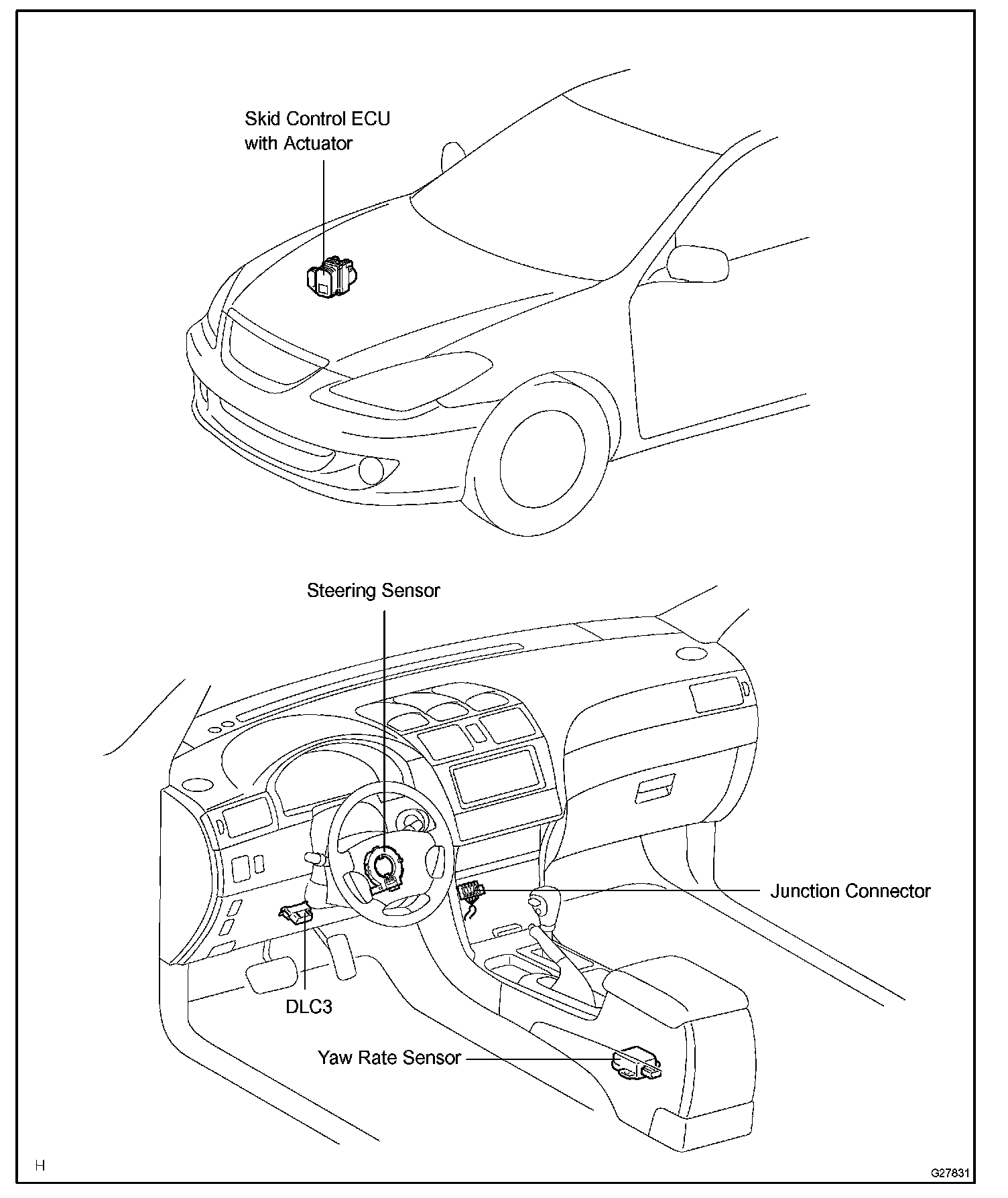 Skid Control ECU with Actuator

Steering Sensor

Junction Connector

DLC3

Yaw Rate Sensor

H

G27831