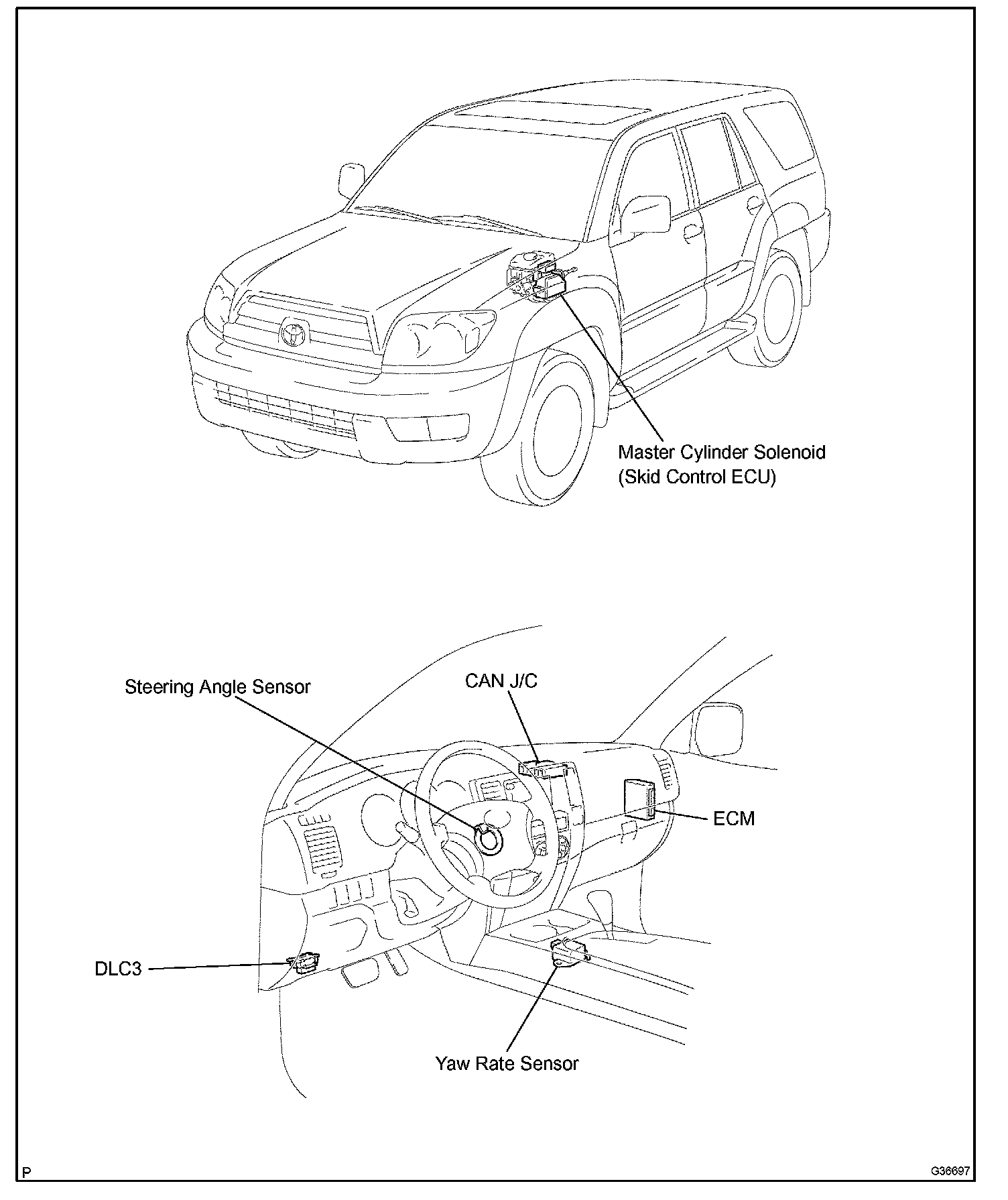 Master Cylinder Solenoid
(Skid Control ECU)

Steering Angle Sensor

CAN J/C

ECM

DLC3

Yaw Rate Sensor

P

G36697